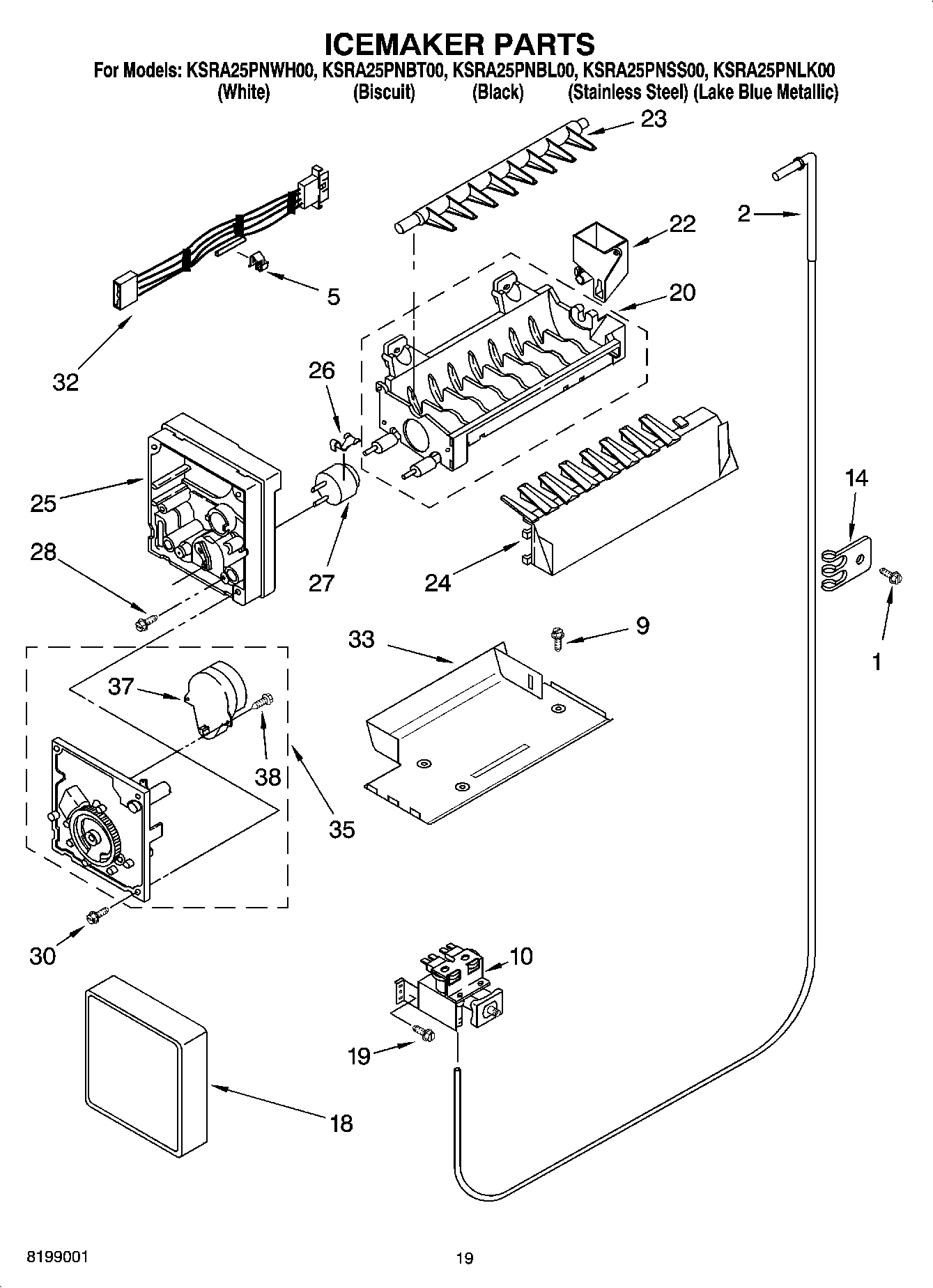 ICEMAKER PARTS

For Models: KSRA25PNWH00, KSRA25PNBT00, KSRA25PNBL00, KSRA25PNSS00, KSRA25PNLK00
(White) (Biscuit) (Black) (Stainless Steel) (Lake Blue Metallic)

23
2
22
5
20
32
26
25
14
28
27
24
9
1
33
37
38
35
30
10
19
18

8199001

19