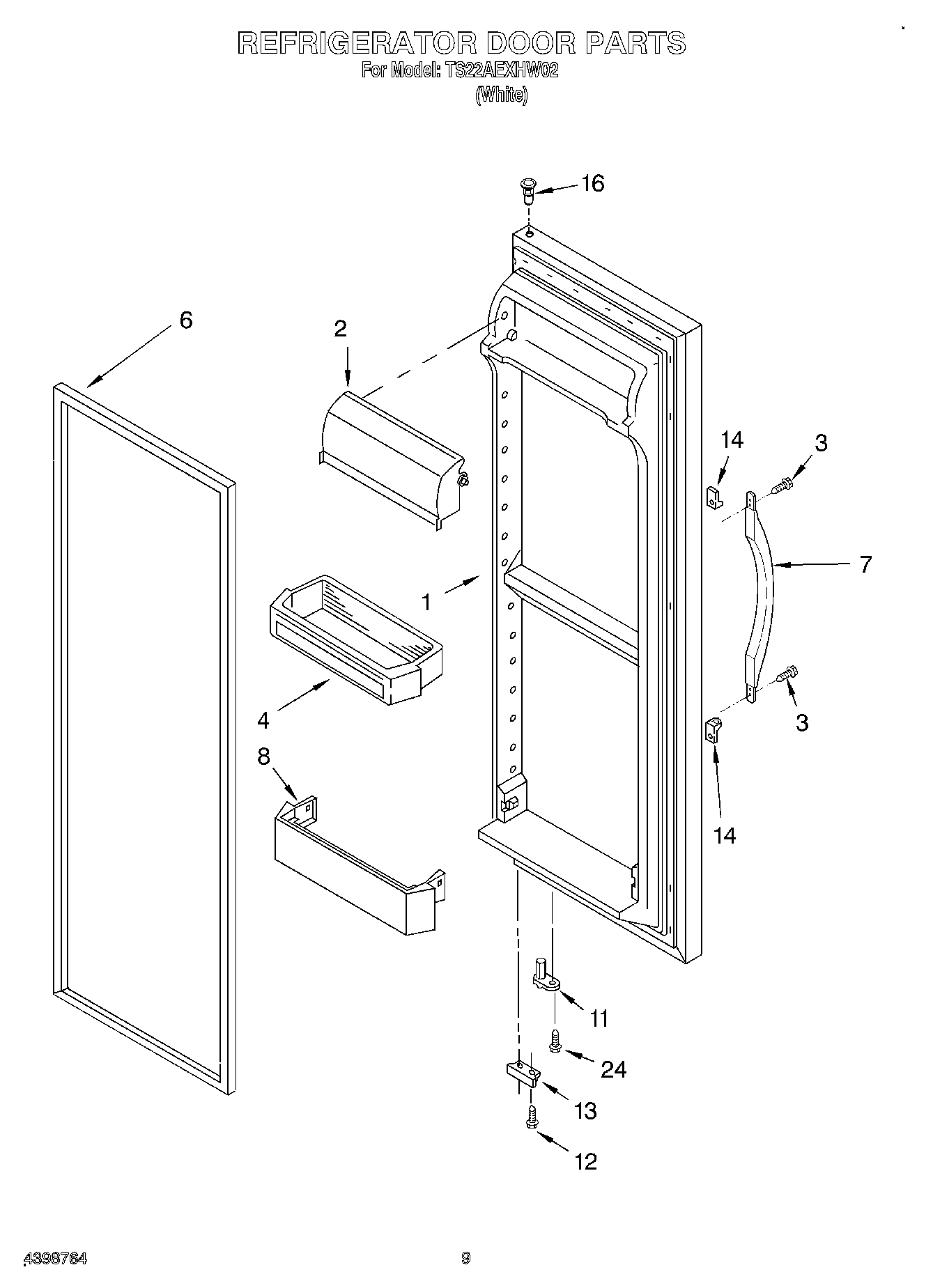 REFRIGERATOR DOOR PARTS
For Model: TS22AEXHW02
(White)

16
6
2
14
3
7
1
4
3
8
14
11
24
13
12

4398764

9