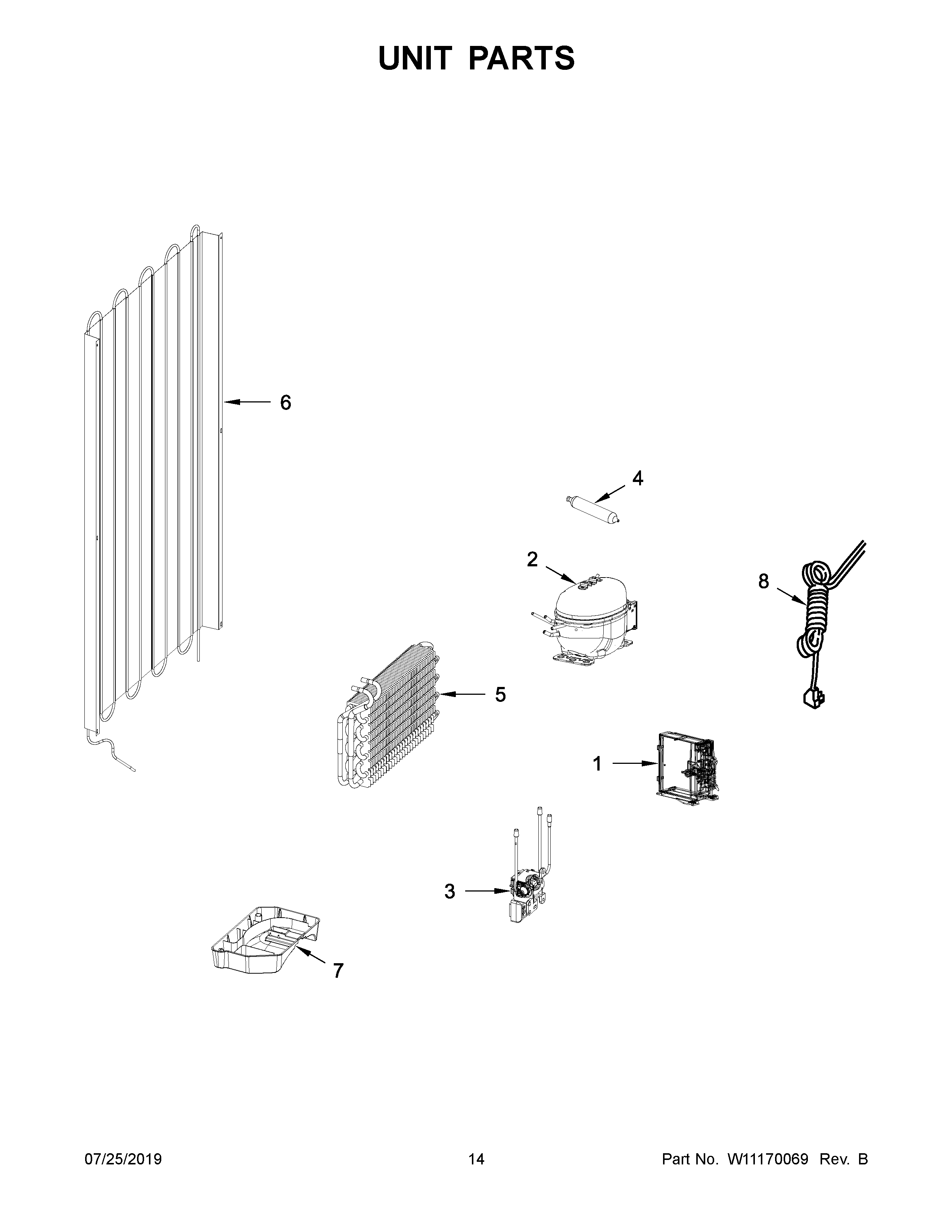 UNIT PARTS

6

4

2

8

5

1

3

7

07/25/2019

14

Part No. W11170069 Rev. B