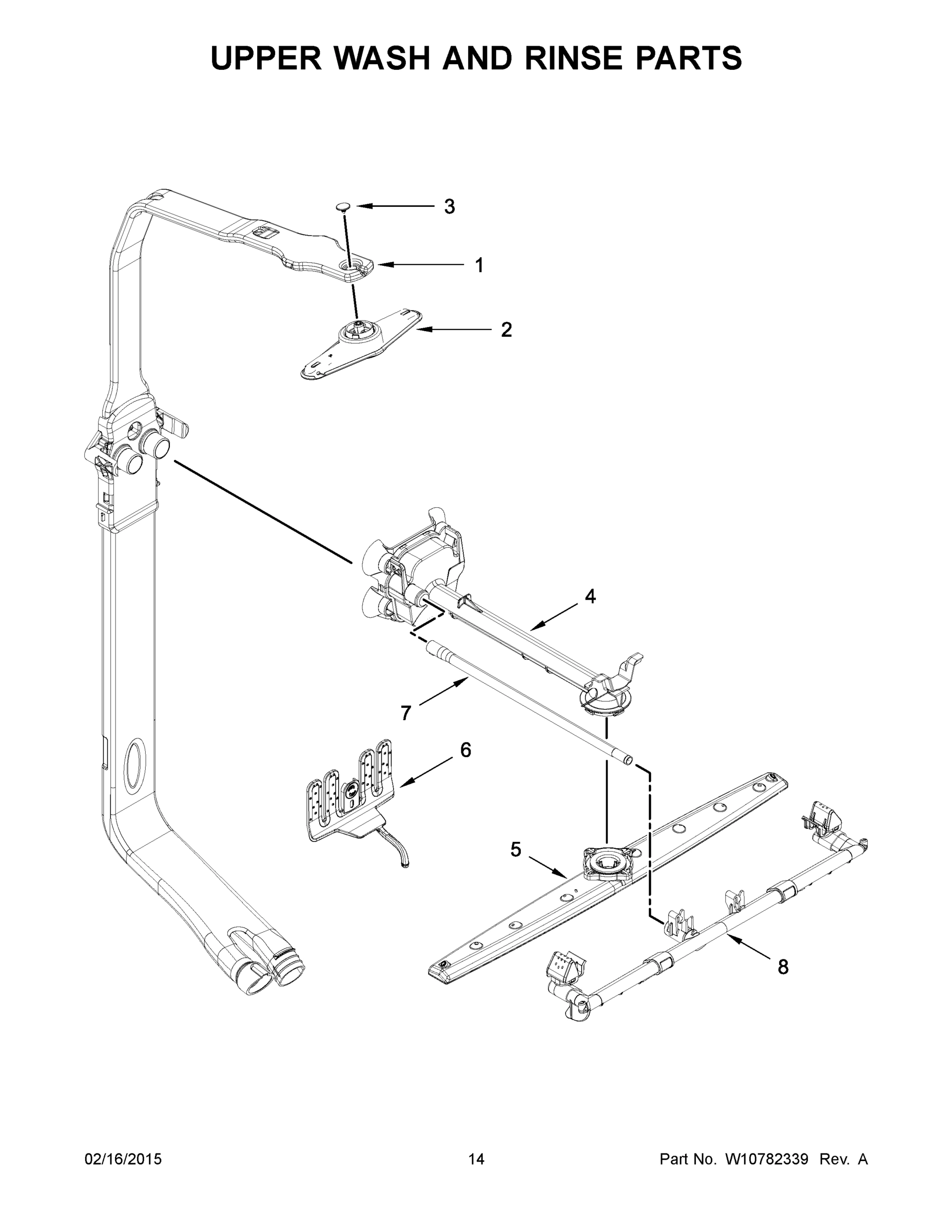 UPPER WASH AND RINSE PARTS

3

1

2

4

7

6

5

8

02/16/2015

14

Part No. W10782339 Rev. A