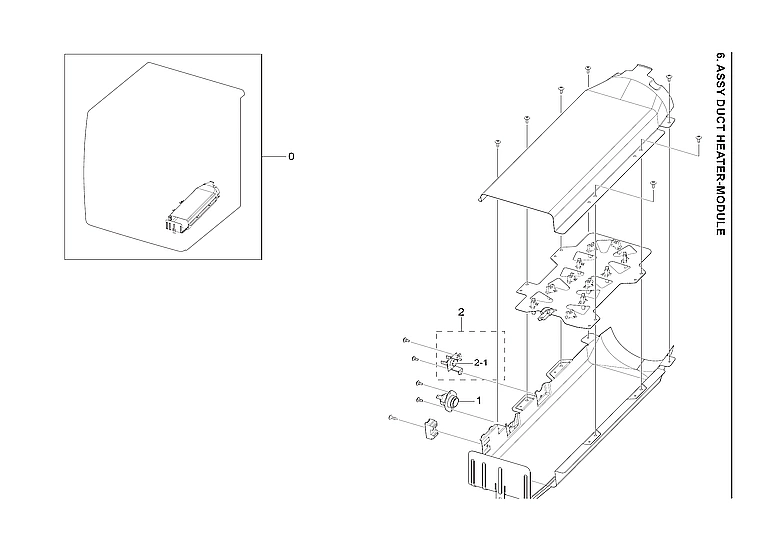 6. ASSY DUCT HEATER-MODULE

0

2

2-1

1