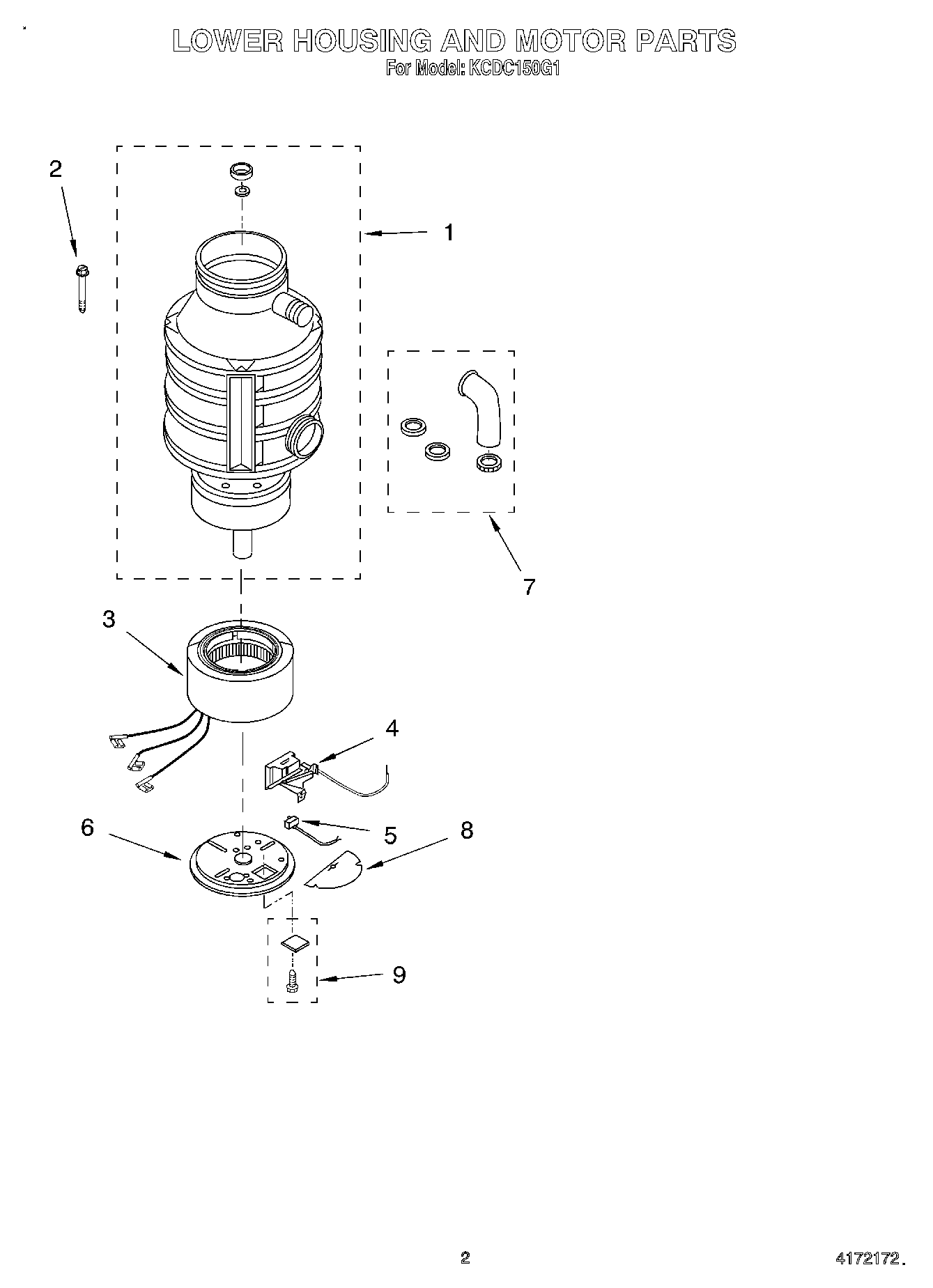 LOWER HOUSING AND MOTOR PARTS
For Model: KCDC150G1

2

1

7

3

4

6

5

8

9

2

4172172.