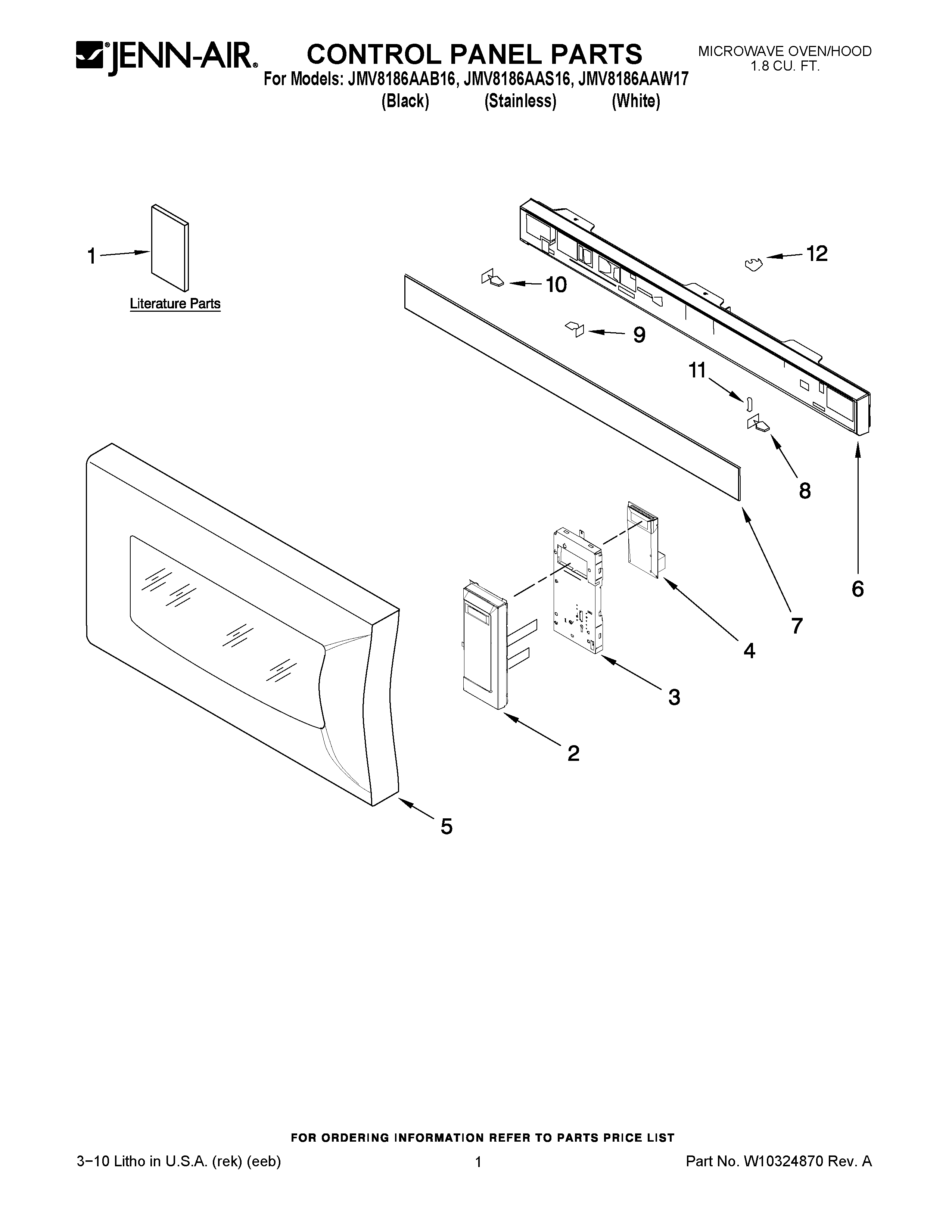 JENN-AIR® CONTROL PANEL PARTS

MICROWAVE OVEN/HOOD
1.8 CU. FT.

For Models: JMV8186AAB16, JMV8186AAS16, JMV8186AAW17
(Black) (Stainless) (White)

1
Literature Parts

12
10
9
11
8
6
7
4
3
2
5

FOR ORDERING INFORMATION REFER TO PARTS PRICE LIST

3−10 Litho in U.S.A. (rek) (eeb)

1

Part No. W10324870 Rev. A