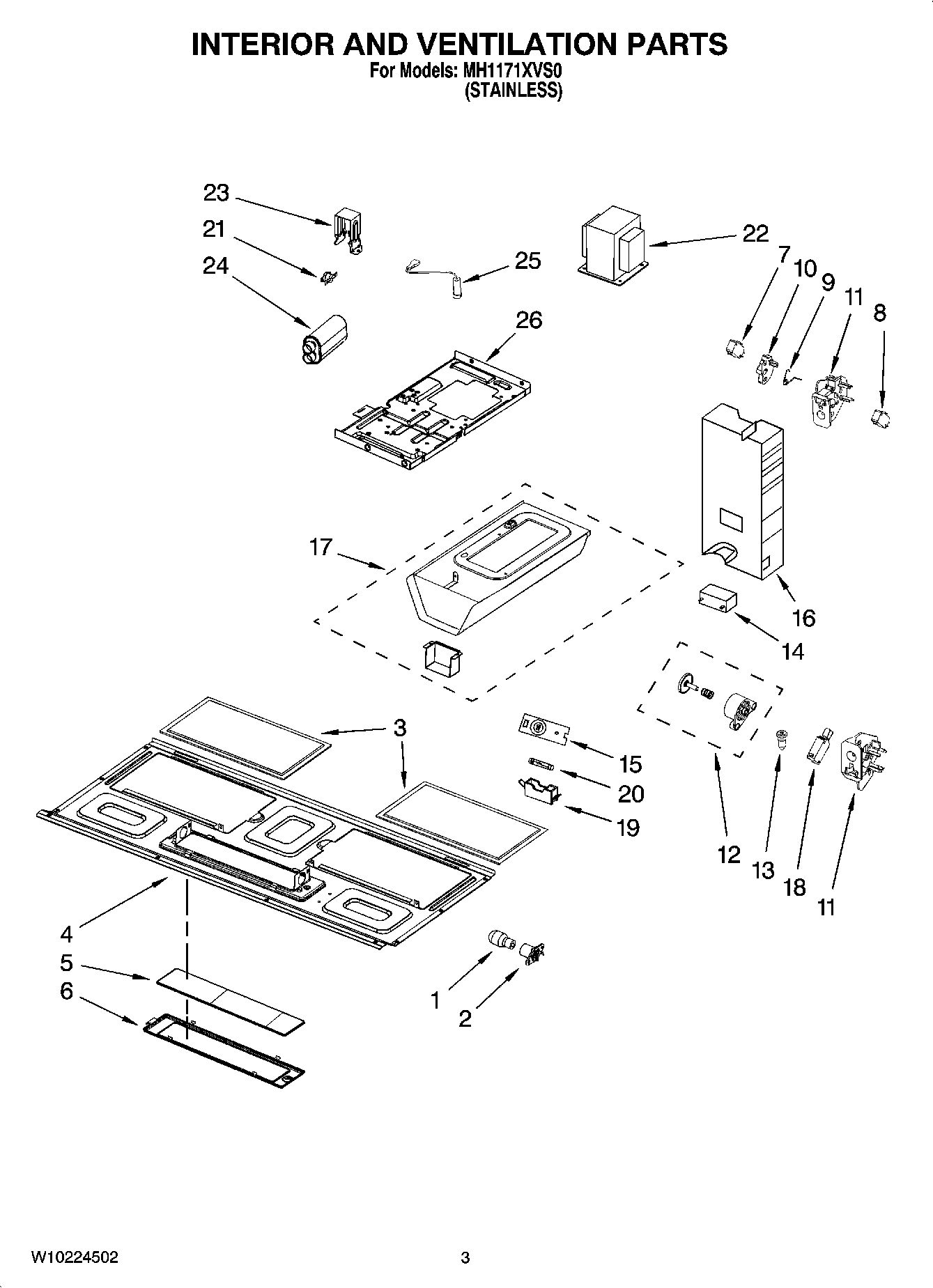 INTERIOR AND VENTILATION PARTS
For Models: MH1171XVS0
(STAINLESS)

23
21
24
25
22
7
10
9
11
8
26
17
16
14
3
3
15
20
19
12
13
18
11
4
5
6
1
2

W10224502
3