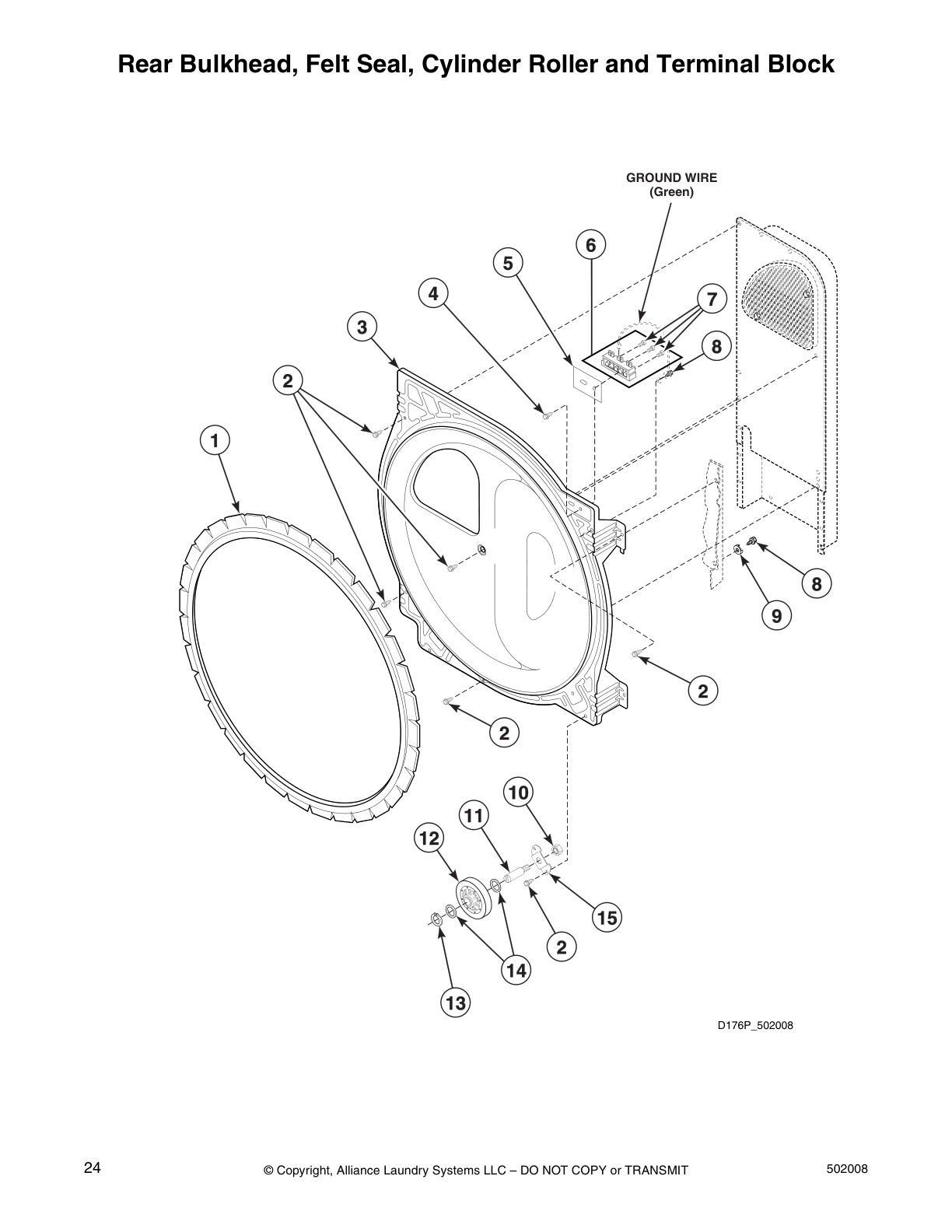 Rear Bulkhead, Felt Seal, Cylinder Roller and Terminal Block

GROUND WIRE
(Green)

6

5

4

7

3

8

2

1

8

9

2

2

10

11

12

15

2

14

13

D176P_502008

24

© Copyright, Alliance Laundry Systems LLC – DO NOT COPY or TRANSMIT

502008