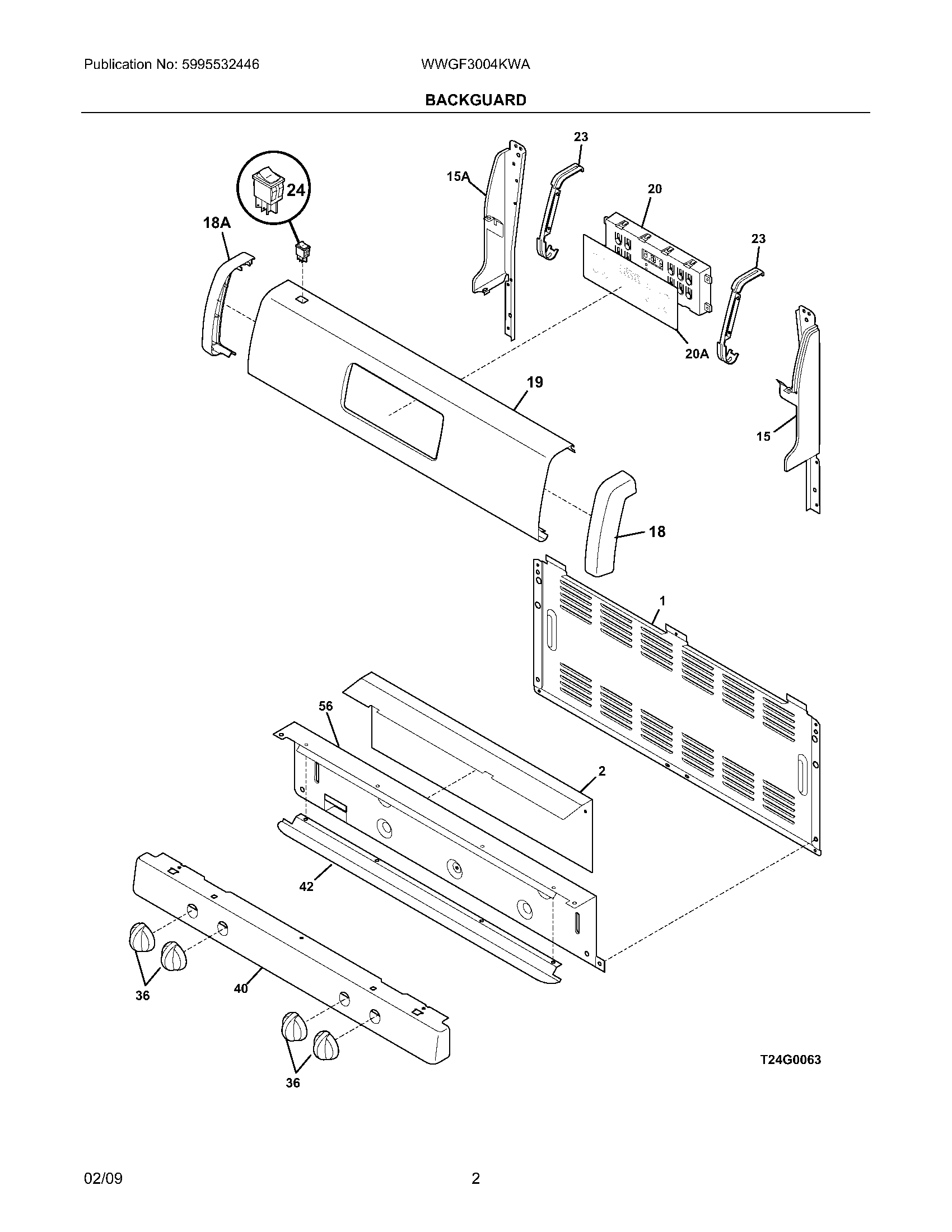 Publication No: 5995532446

WWGF3004KWA

BACKGUARD

23
15A
24
20
18A
23
20A
19
15
18
1
56
2
42
36
40
36

T24G0063

02/09

2