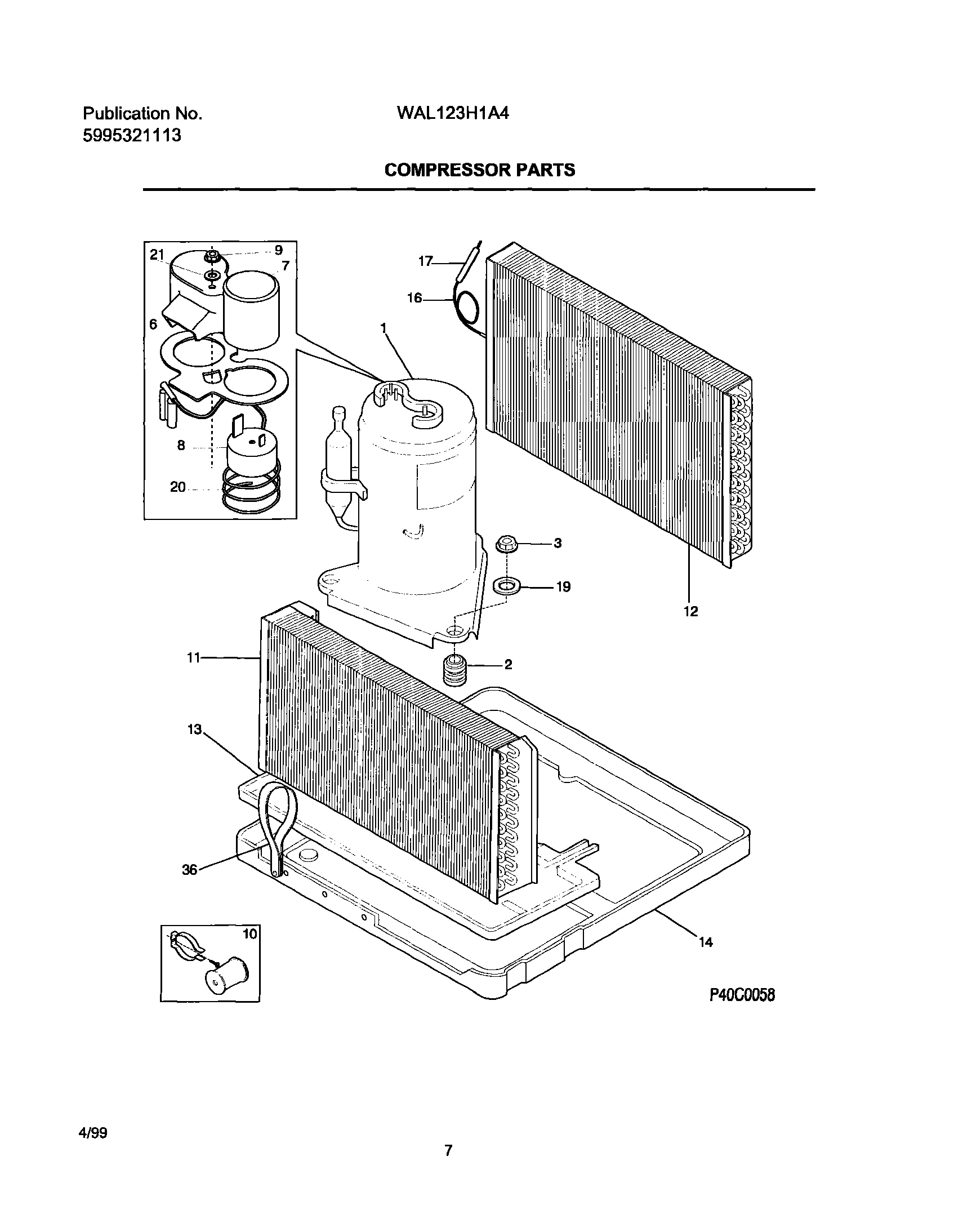 Publication No.
5995321113

WAL123H1A4

COMPRESSOR PARTS

21
9
7
6
8
20
17
16
1
3
19
12
11
2
13
36
10
14
P40C0058

4/99

7