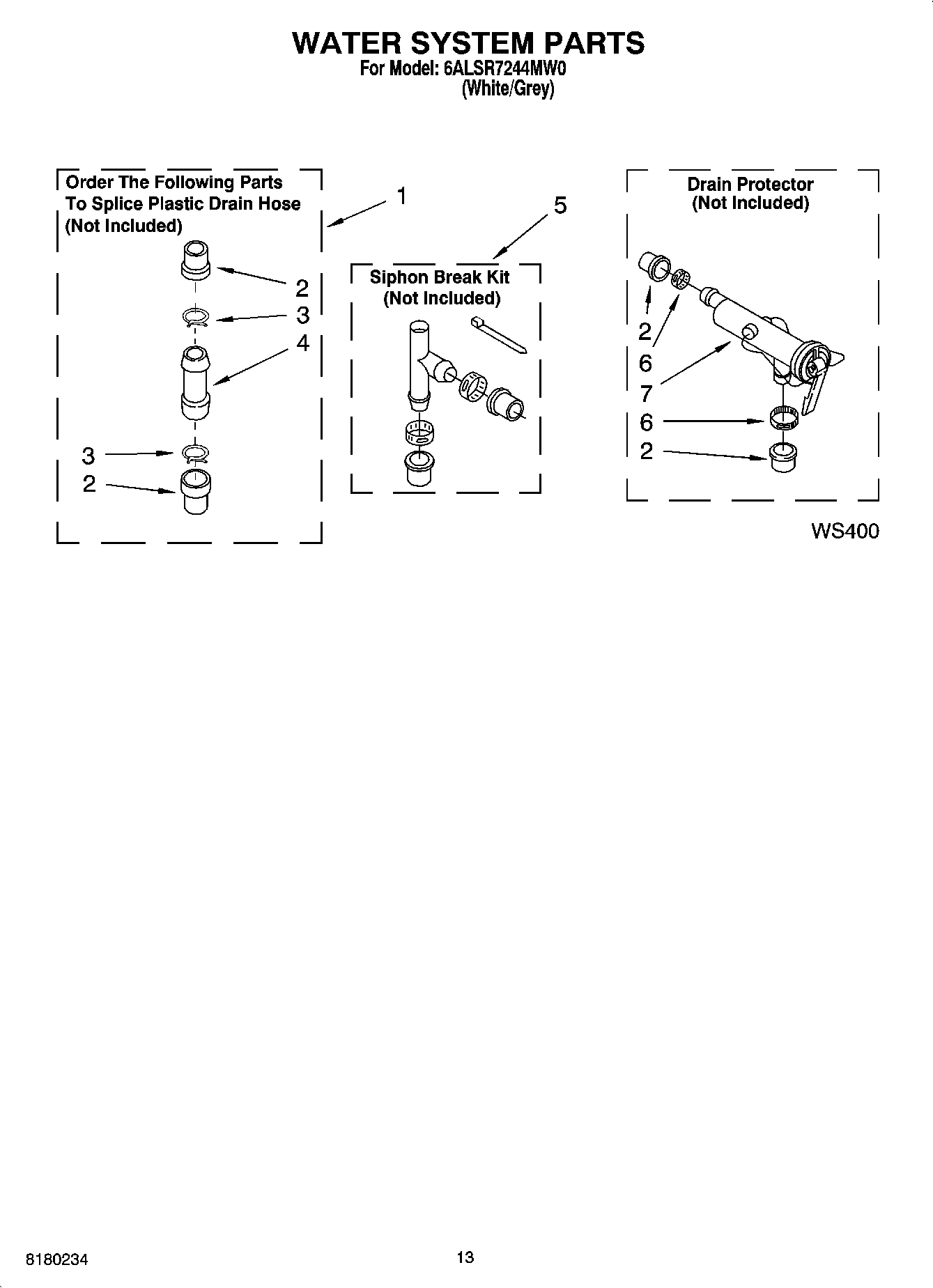 WATER SYSTEM PARTS
For Model: 6ALSR7244MW0
(White/Grey)

Order The Following Parts To Splice Plastic Drain Hose (Not Included)

1

2

3

4

3

2

5

Siphon Break Kit (Not Included)

Drain Protector (Not Included)

2

6

7

6

2

WS400

8180234

13