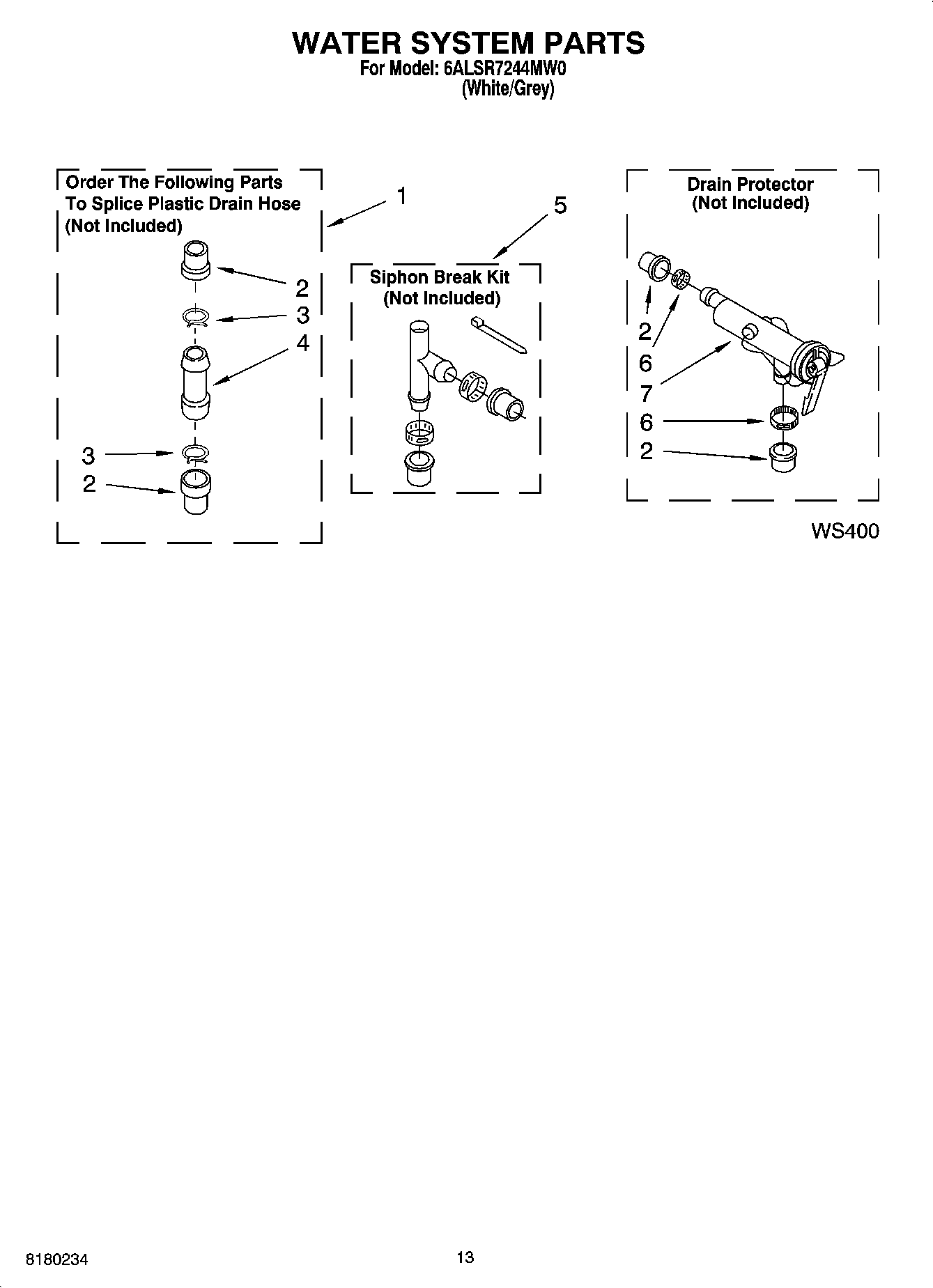 WATER SYSTEM PARTS
For Model: 6ALSR7244MW0
(White/Grey)

Order The Following Parts
To Splice Plastic Drain Hose
(Not Included)

1

2
3
4
3
2

5

Siphon Break Kit
(Not Included)

Drain Protector
(Not Included)

2
6
7
6
2

WS400

8180234

13