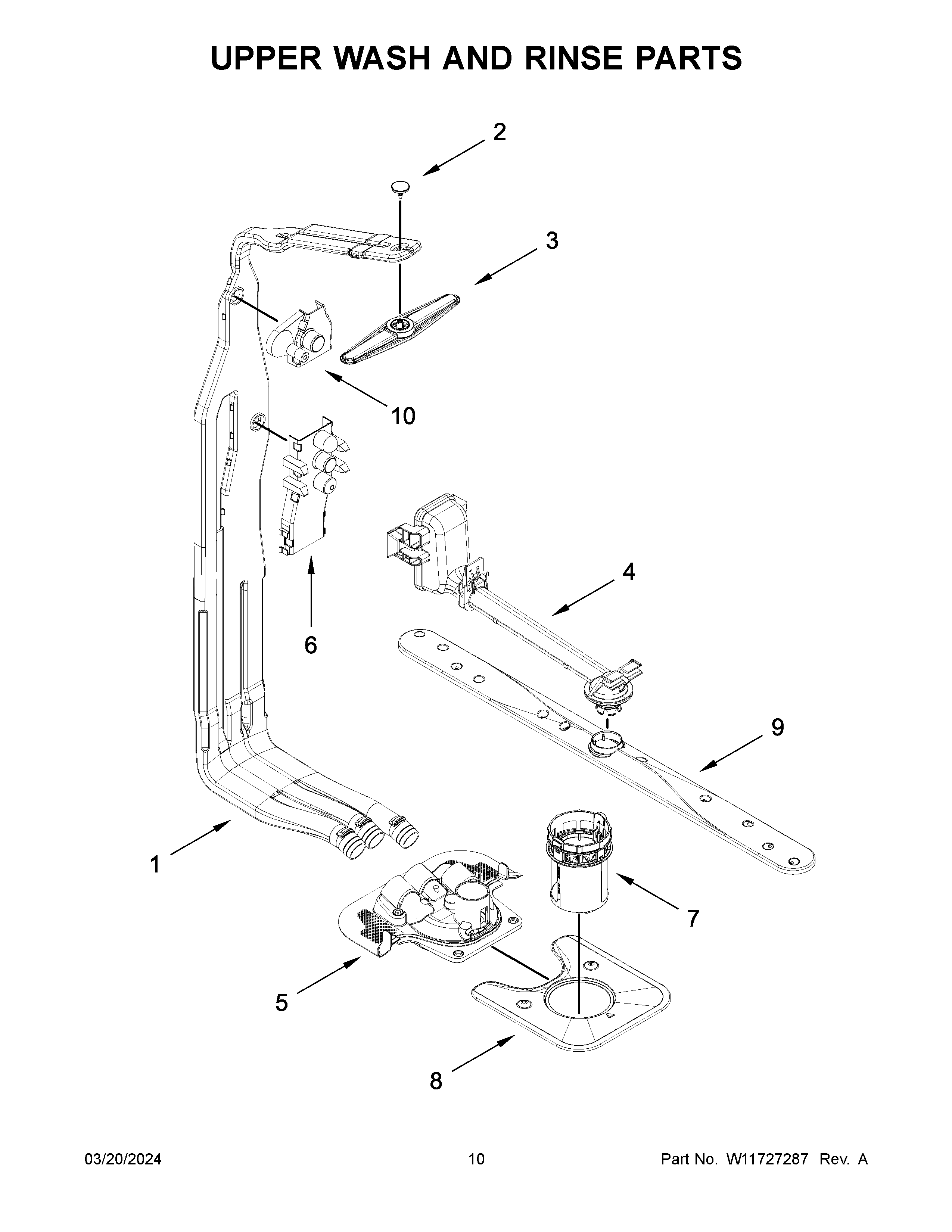 UPPER WASH AND RINSE PARTS

2

3

10

6

4

9

1

7

5

8

03/20/2024

10

Part No. W11727287 Rev. A