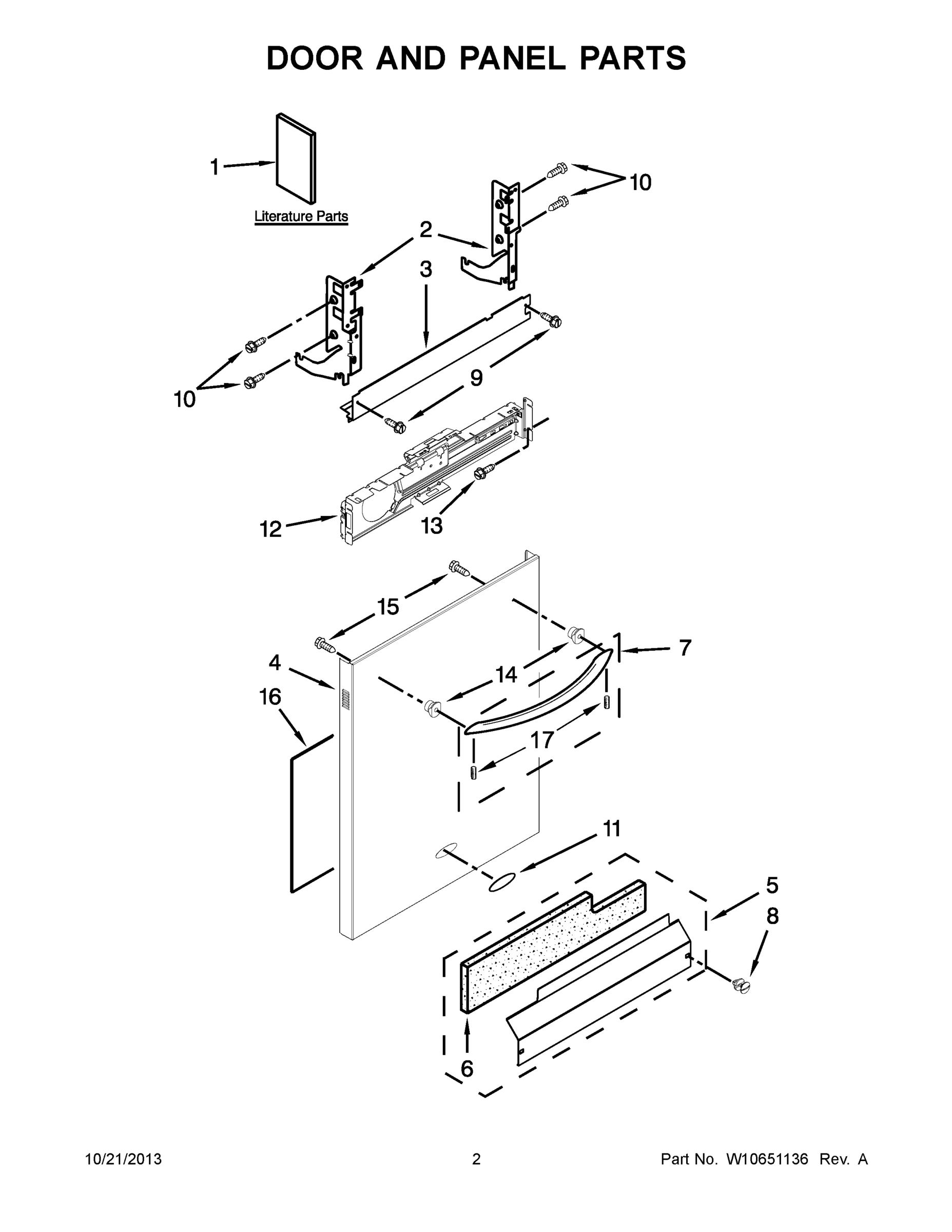 DOOR AND PANEL PARTS

1

Literature Parts

10

2

3

10

9

12

13

15

7

4

14

16

17

11

5

8

6

10/21/2013

2

Part No. W10651136 Rev. A