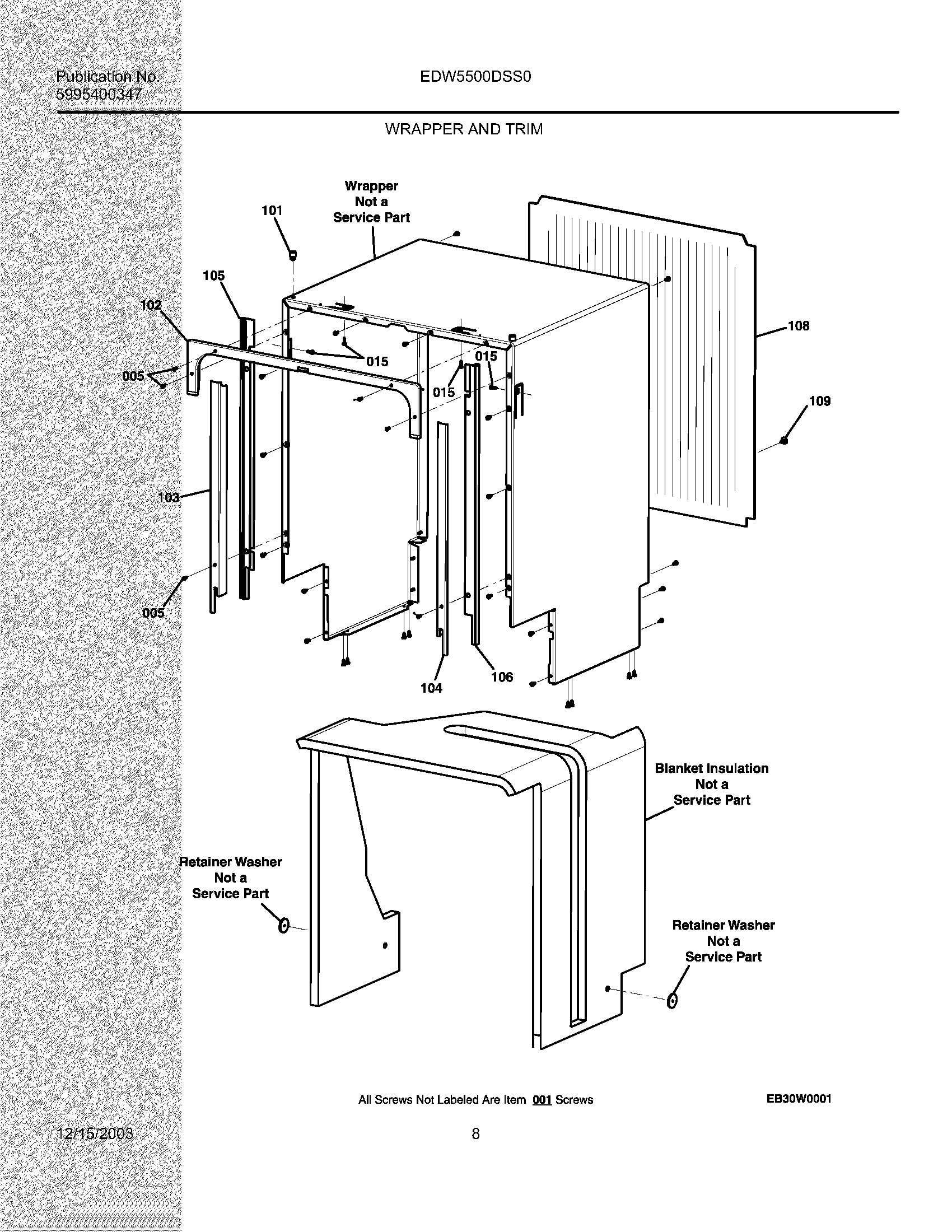 Publication No.
5995400347

EDW5500DSS0

WRAPPER AND TRIM

Wrapper
Not a
Service Part

101

105

102

005

015

015

015

108

109

103

005

104

106

Blanket Insulation
Not a
Service Part

Retainer Washer
Not a
Service Part

Retainer Washer
Not a
Service Part

All Screws Not Labeled Are Item 001 Screws

EB30W0001

12/15/2003

8