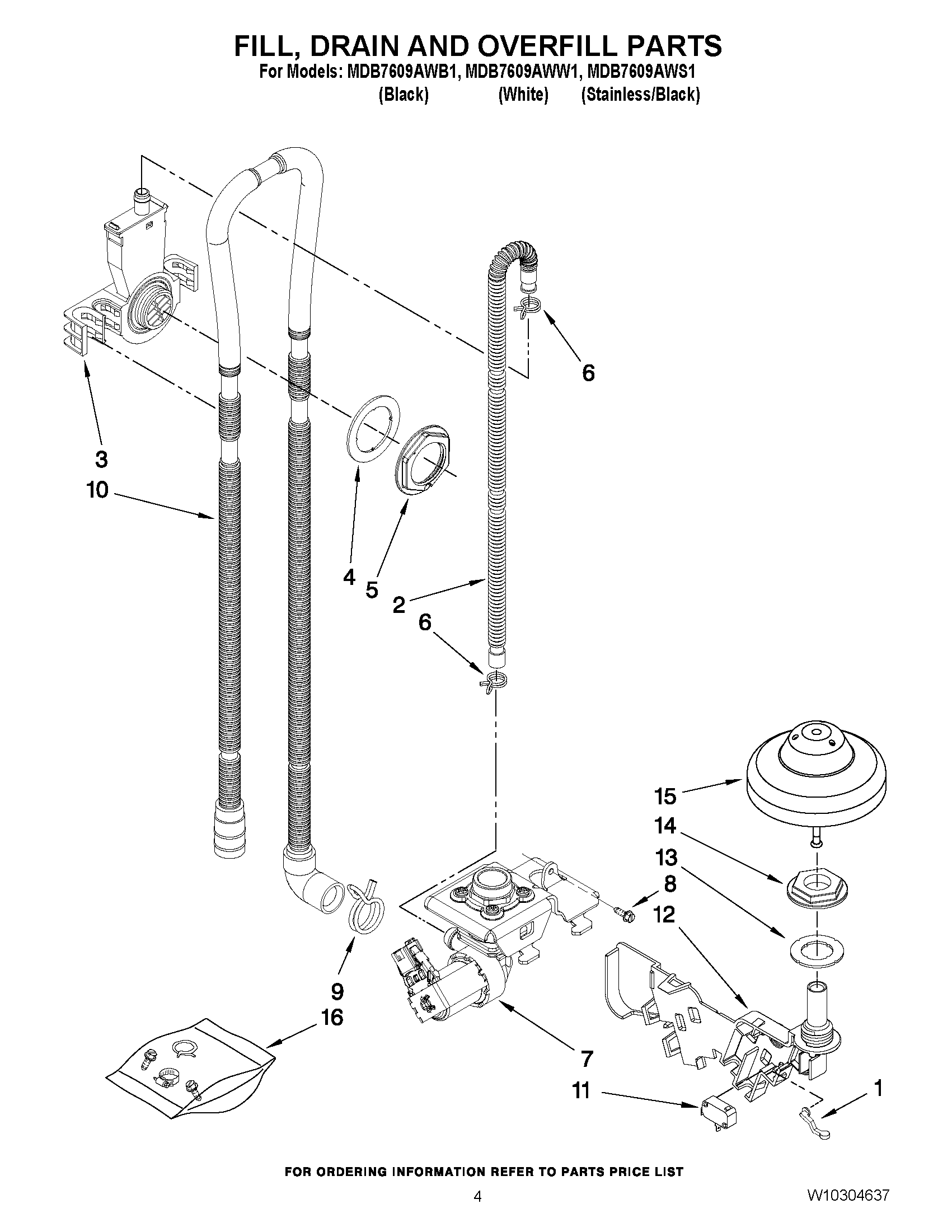 FILL, DRAIN AND OVERFILL PARTS
For Models: MDB7609AWB1, MDB7609AWW1, MDB7609AWS1
(Black) (White) (Stainless/Black)

6
3
10
4
5
2
6
15
14
13
8
12
9
16
7
11
1

FOR ORDERING INFORMATION REFER TO PARTS PRICE LIST

4

W10304637