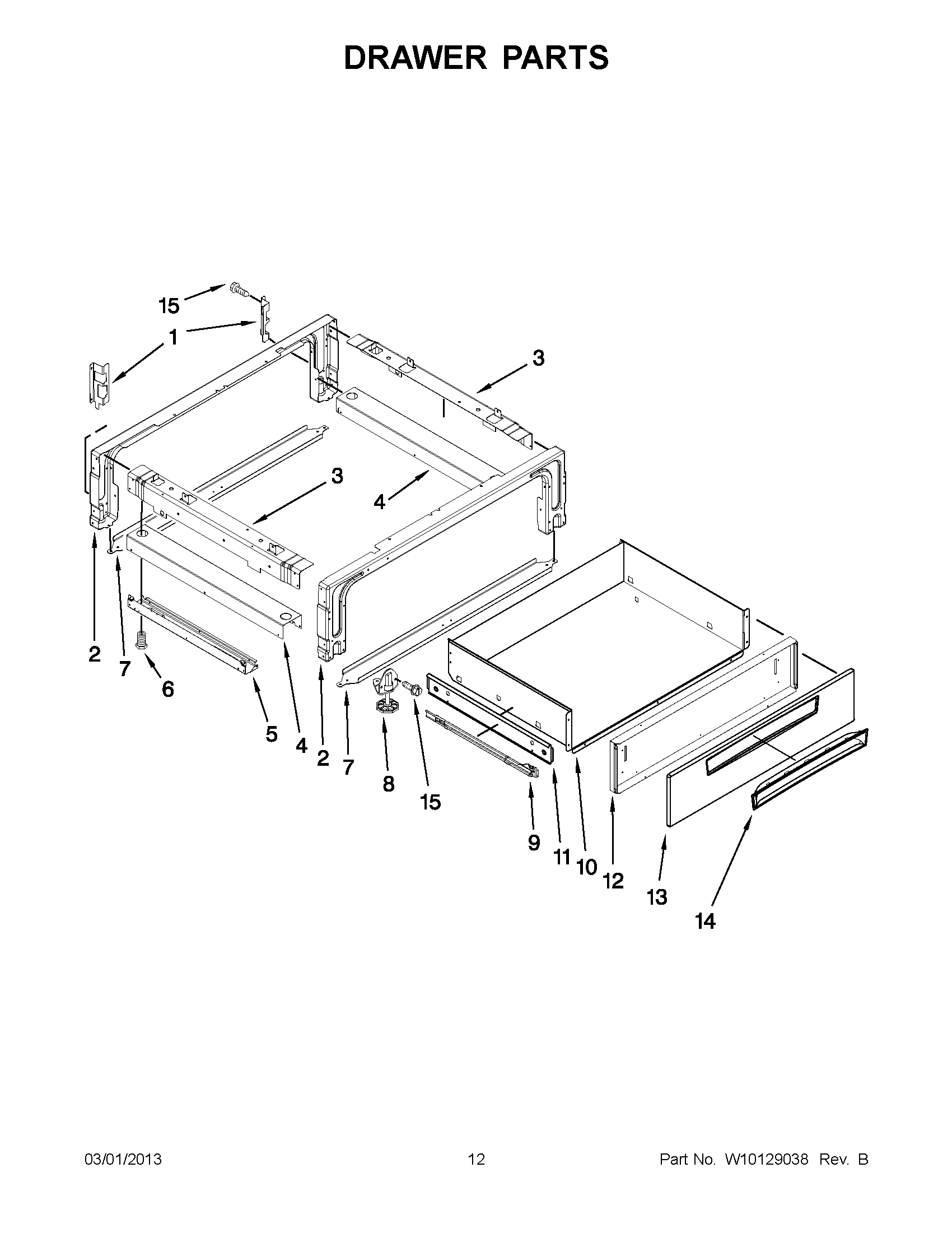 DRAWER PARTS

15
1
3
3
4
2
7
6
5
4
2
7
8
15
9
11
10
12
13
14

03/01/2013
12
Part No. W10129038 Rev. B