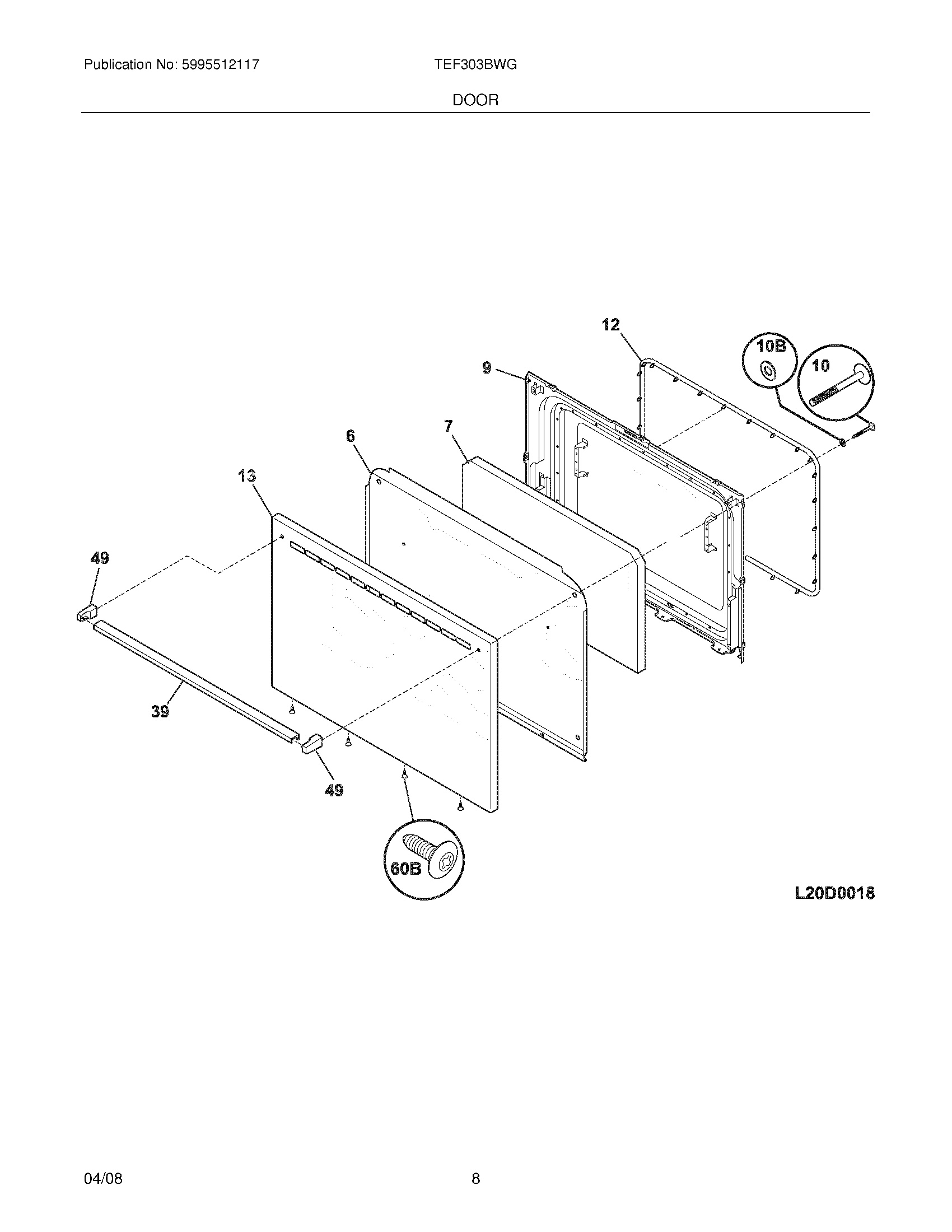 Publication No: 5995512117

TEF303BWG

DOOR

12

10B

10

9

7

6

13

49

39

49

60B

L20D0018

04/08

8