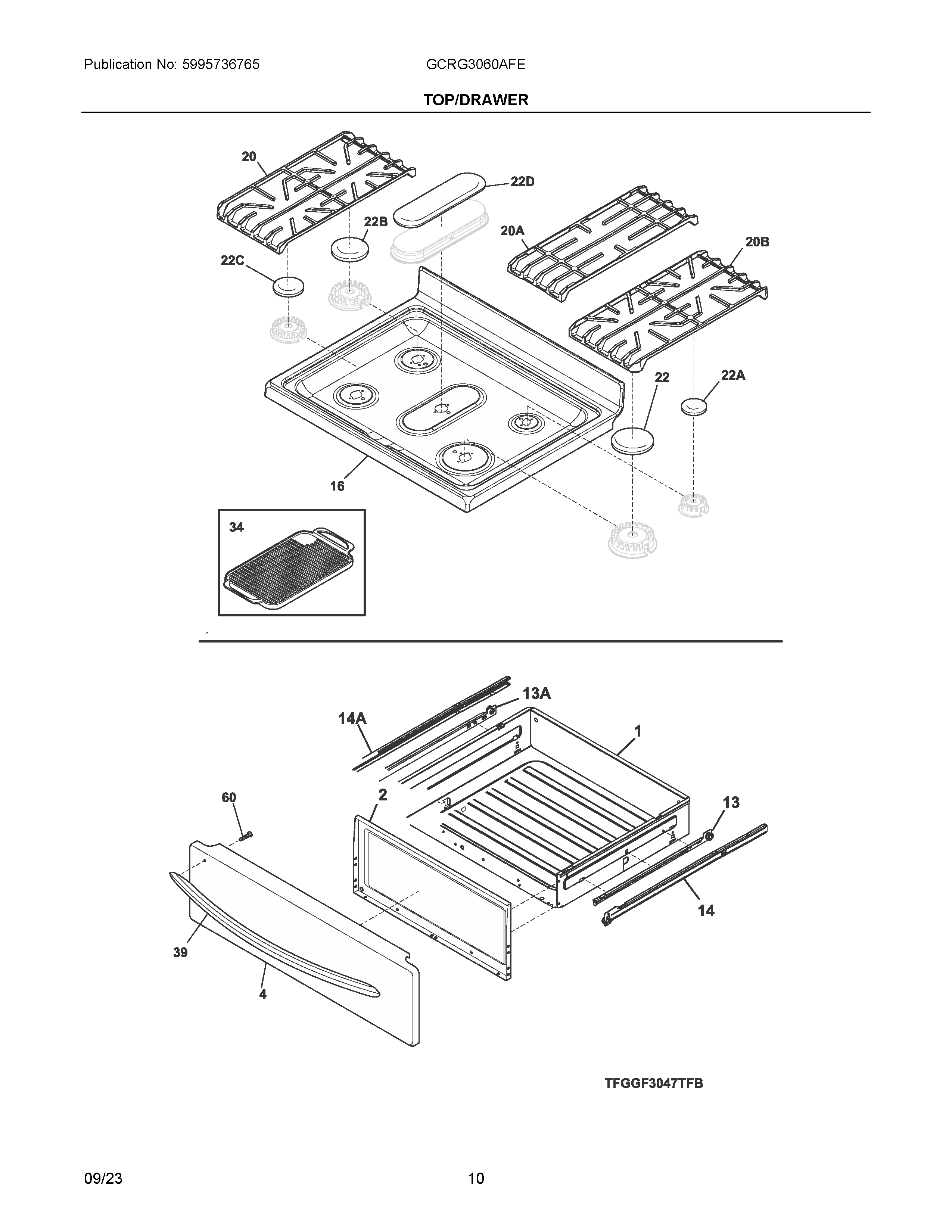 Publication No: 5995736765
GCRG3060AFE

TOP/DRAWER

20
22D
22B
20A
20B
22C
22
22A
16
34

13A
14A
1
60
2
13
14
39
4

TFGGF3047TFB

09/23
10