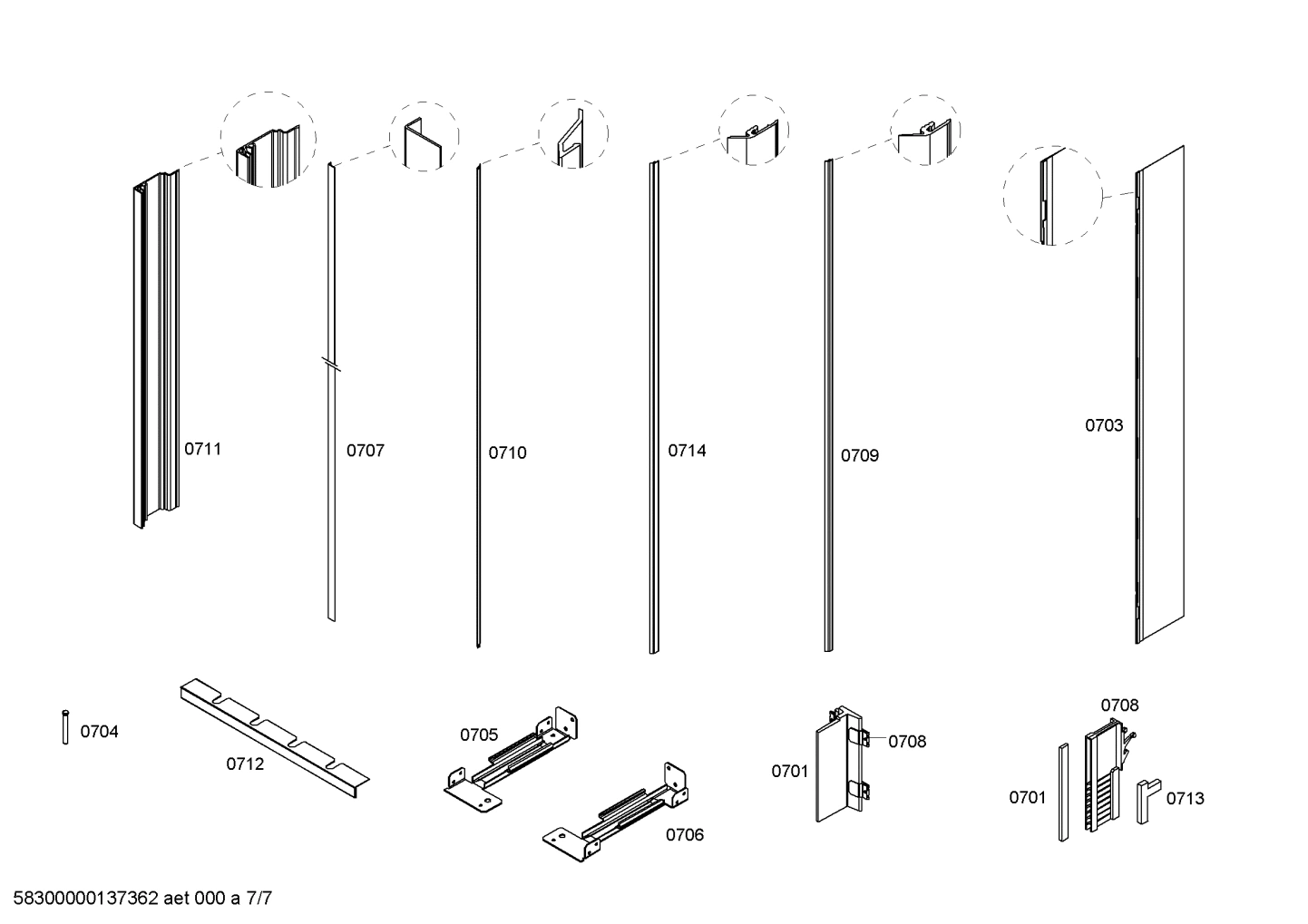 0711
0707
0710
0714
0709
0703
0704
0712
0705
0706
0701
0708
0708
0701
0713

58300000137362 aet 000 a 7/7