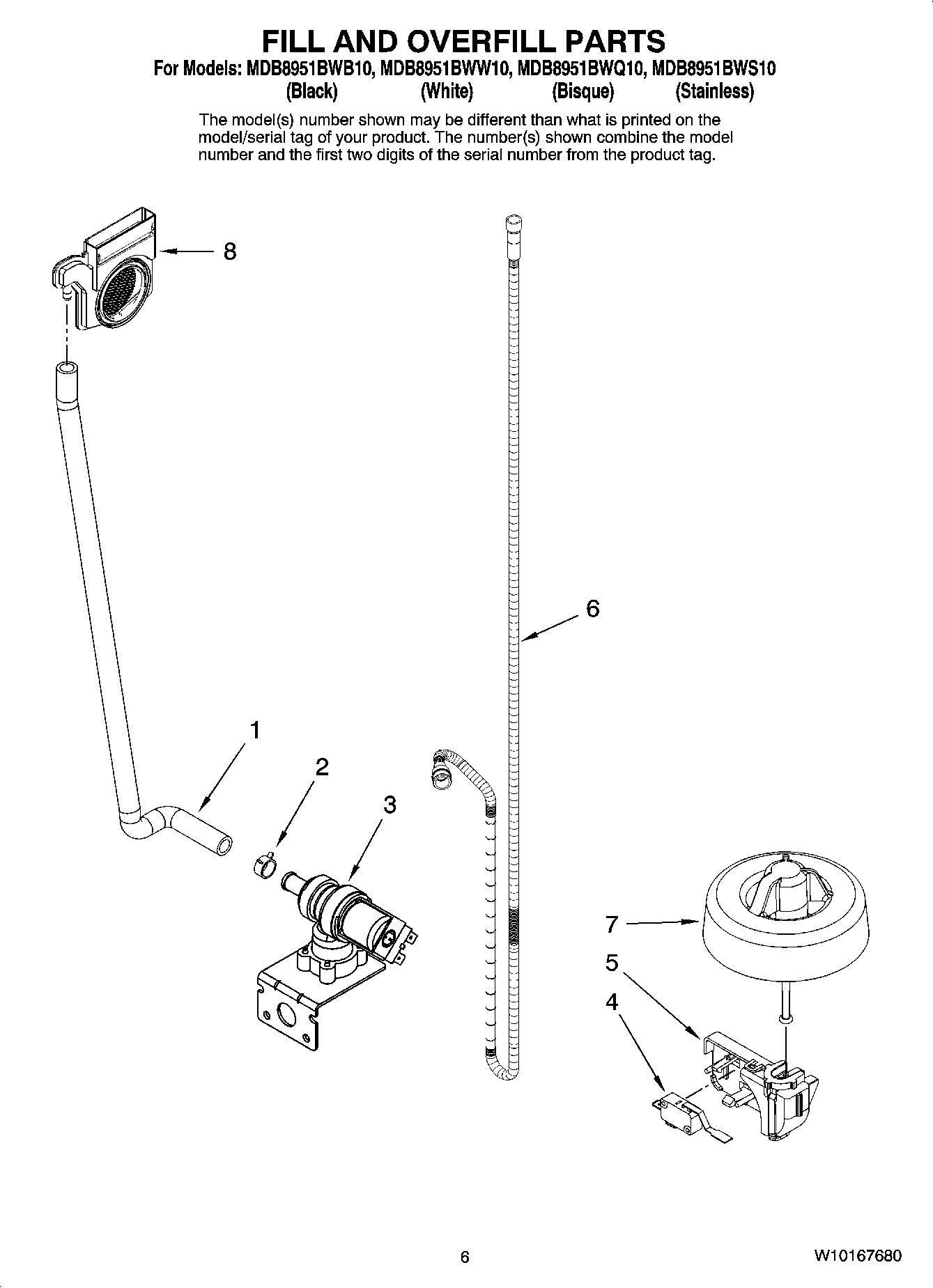 FILL AND OVERFILL PARTS
For Models: MDB8951BWB10, MDB8951BWW10, MDB8951BWQ10, MDB8951BWS10
(Black) (White) (Bisque) (Stainless)

The model(s) number shown may be different than what is printed on the model/serial tag of your product. The number(s) shown combine the model number and the first two digits of the serial number from the product tag.

8

6

1

2

3

7

5

4

6

W10167680