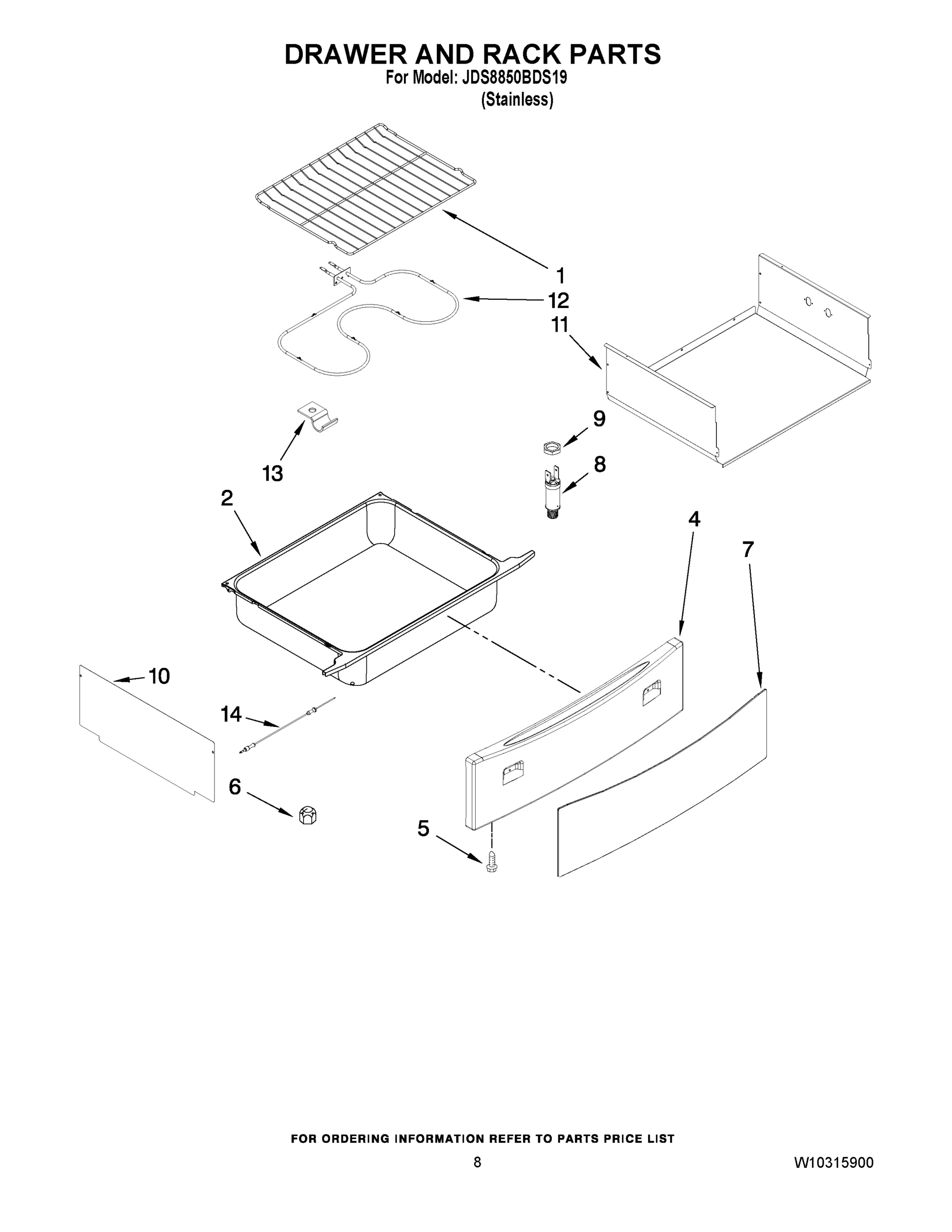 DRAWER AND RACK PARTS
For Model: JDS8850BDS19
(Stainless)

1
12
11
9
8
13
2
4
7
10
14
6
5

FOR ORDERING INFORMATION REFER TO PARTS PRICE LIST

8

W10315900