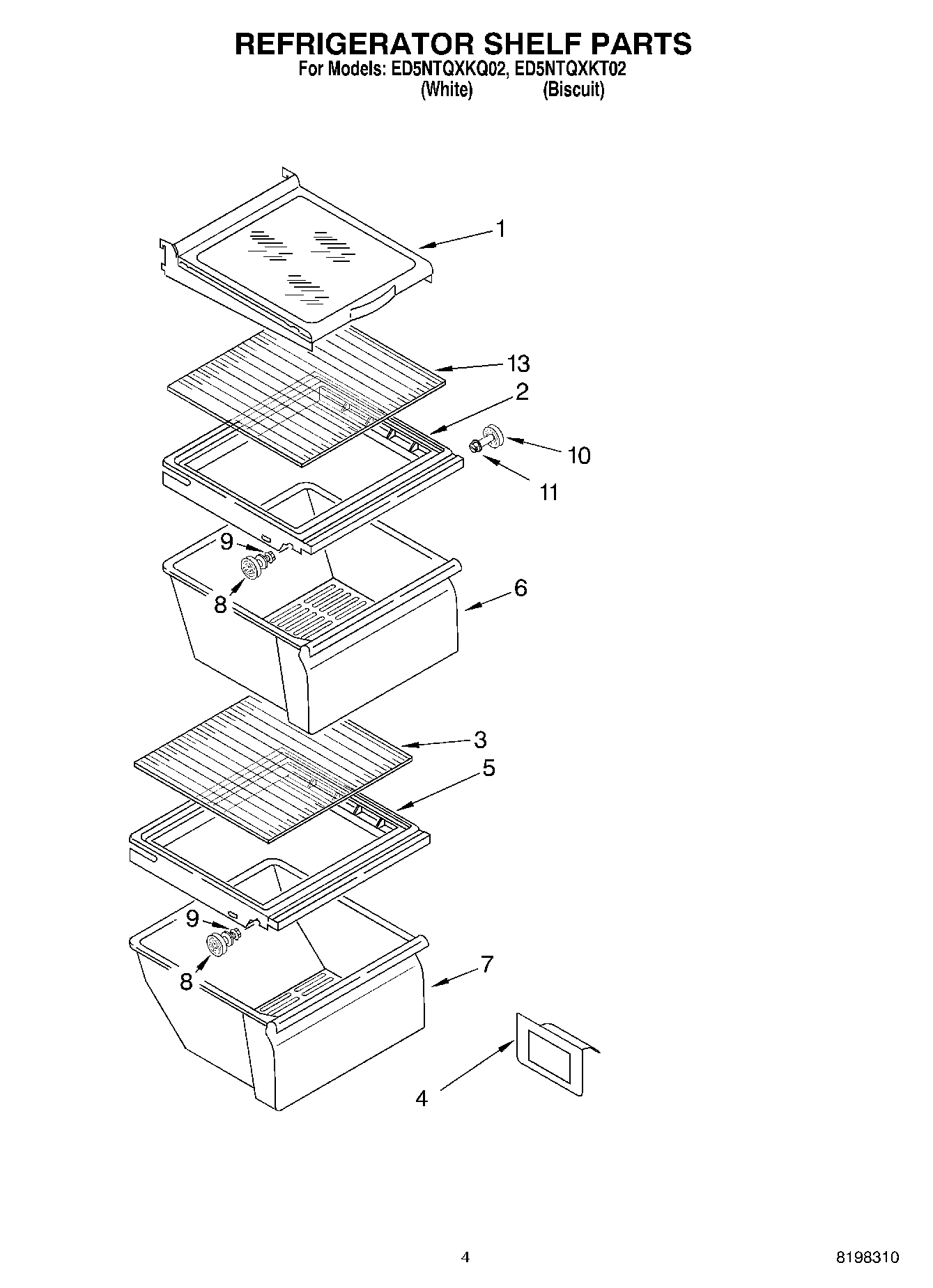 REFRIGERATOR SHELF PARTS
For Models: ED5NTQXKQ02, ED5NTQXKT02
(White) (Biscuit)

1
13
2
10
11
9
8
6
3
5
9
8
7
4

4

8198310