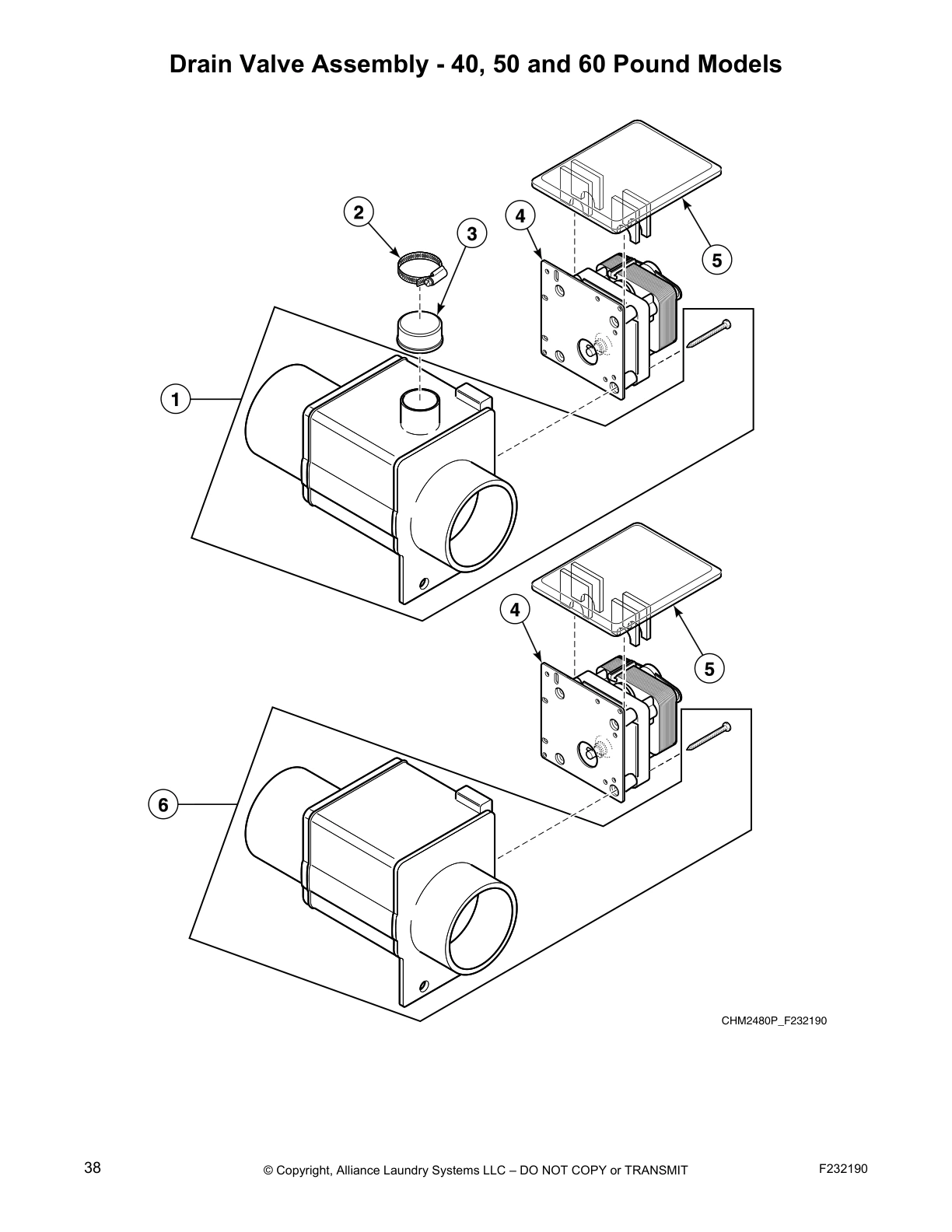 Drain Valve Assembly - 40, 50 and 60 Pound Models

2

3

4

5

1

4

5

6

CHM2480P_F232190

38

© Copyright, Alliance Laundry Systems LLC – DO NOT COPY or TRANSMIT

F232190