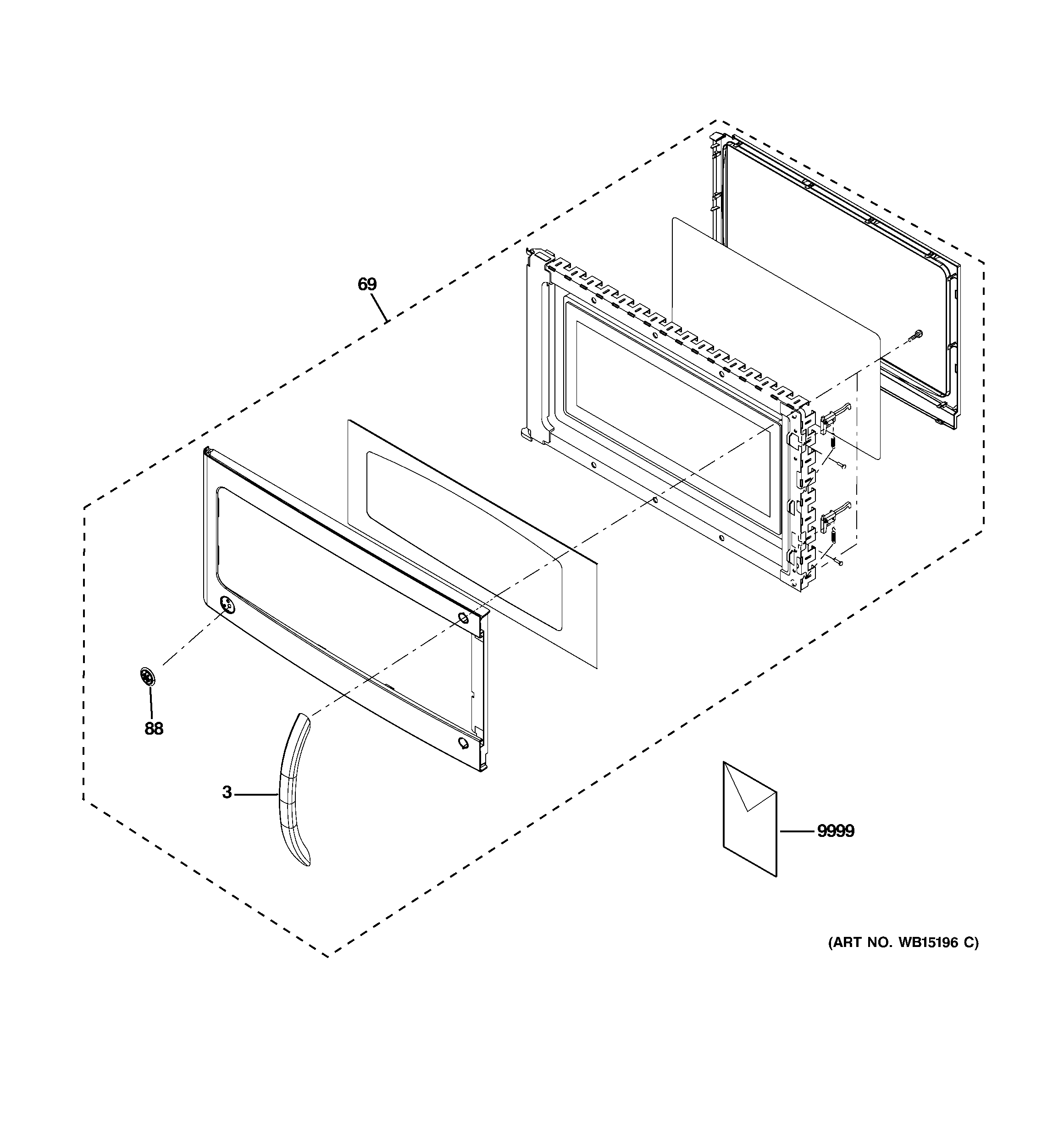 69

88

3

9999

(ART NO. WB15196 C)