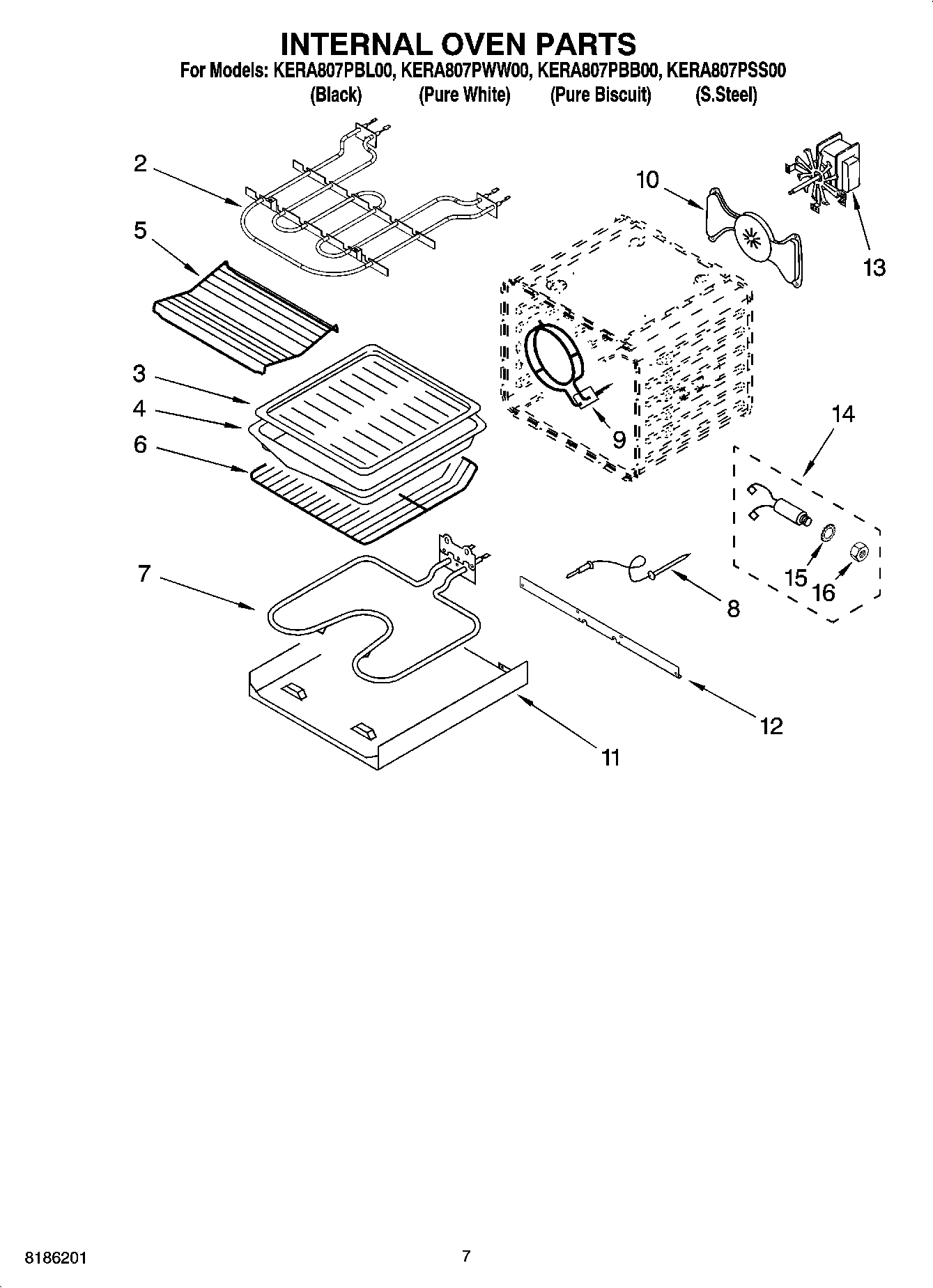 INTERNAL OVEN PARTS

For Models: KERA807PBL00, KERA807PWW00, KERA807PBB00, KERA807PSS00
(Black) (Pure White) (Pure Biscuit) (S.Steel)

2
10
13
5
3
4
6
9
14
7
15
16
8
12
11

8186201

7