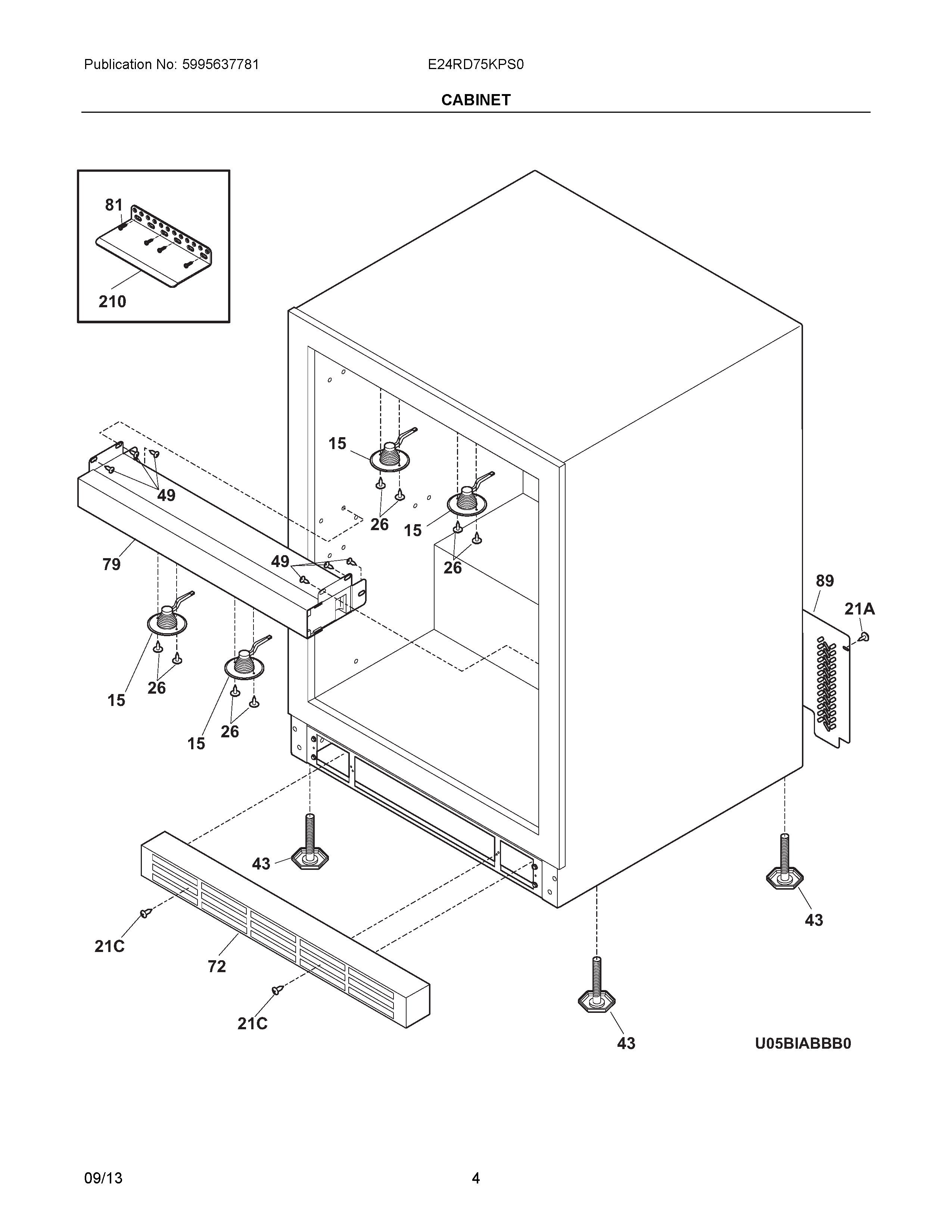 Publication No: 5995637781

E24RD75KPS0

CABINET

81

210

15

49

26

15

79

49

26

89

21A

15

26

15

26

43

43

21C

72

21C

43

U05BIABBB0

09/13

4