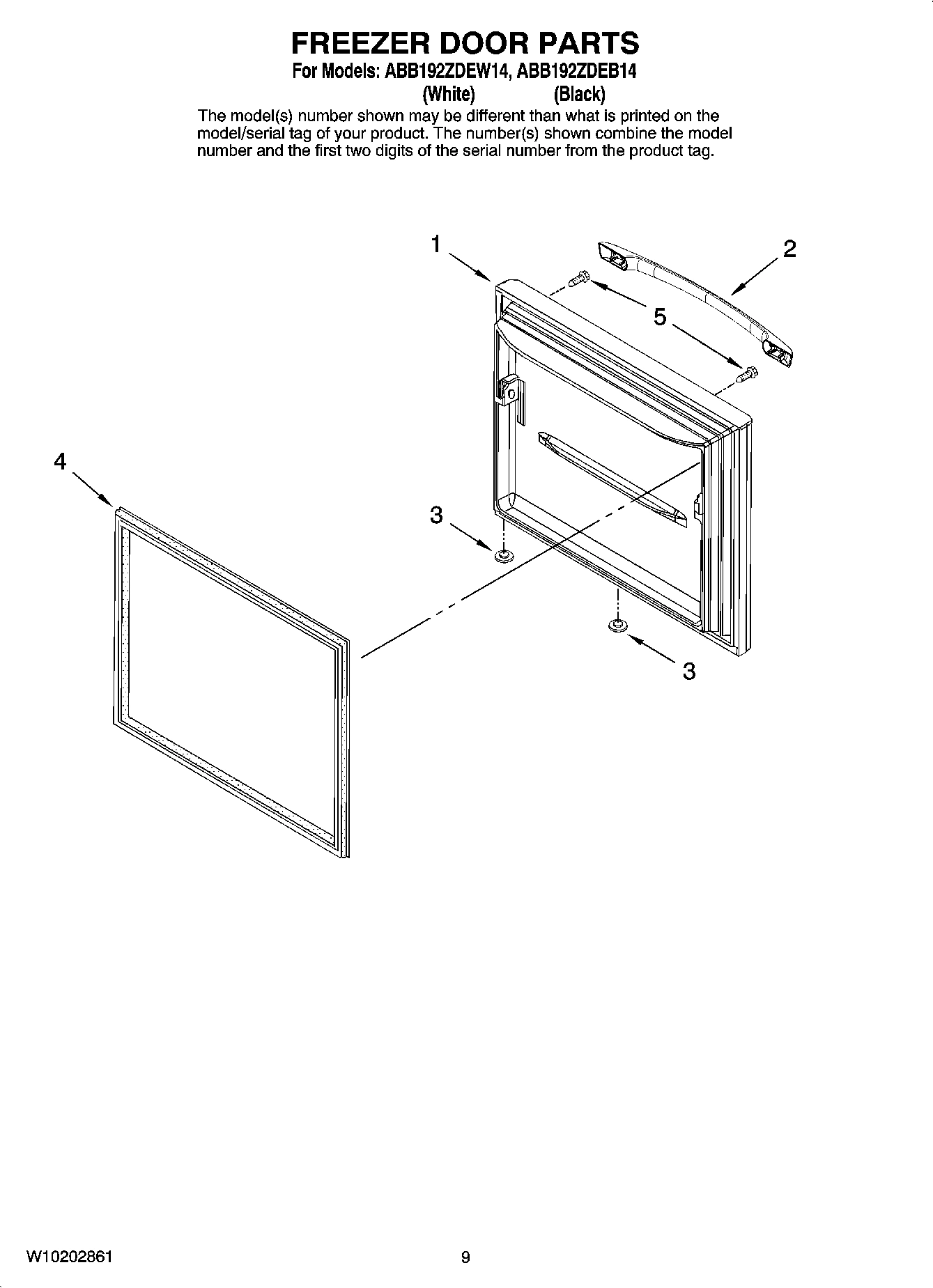 FREEZER DOOR PARTS

For Models: ABB192ZDEW14, ABB192ZDEB14
(White) (Black)

The model(s) number shown may be different than what is printed on the model/serial tag of your product. The number(s) shown combine the model number and the first two digits of the serial number from the product tag.

1

2

5

4

3

3

W10202861

9