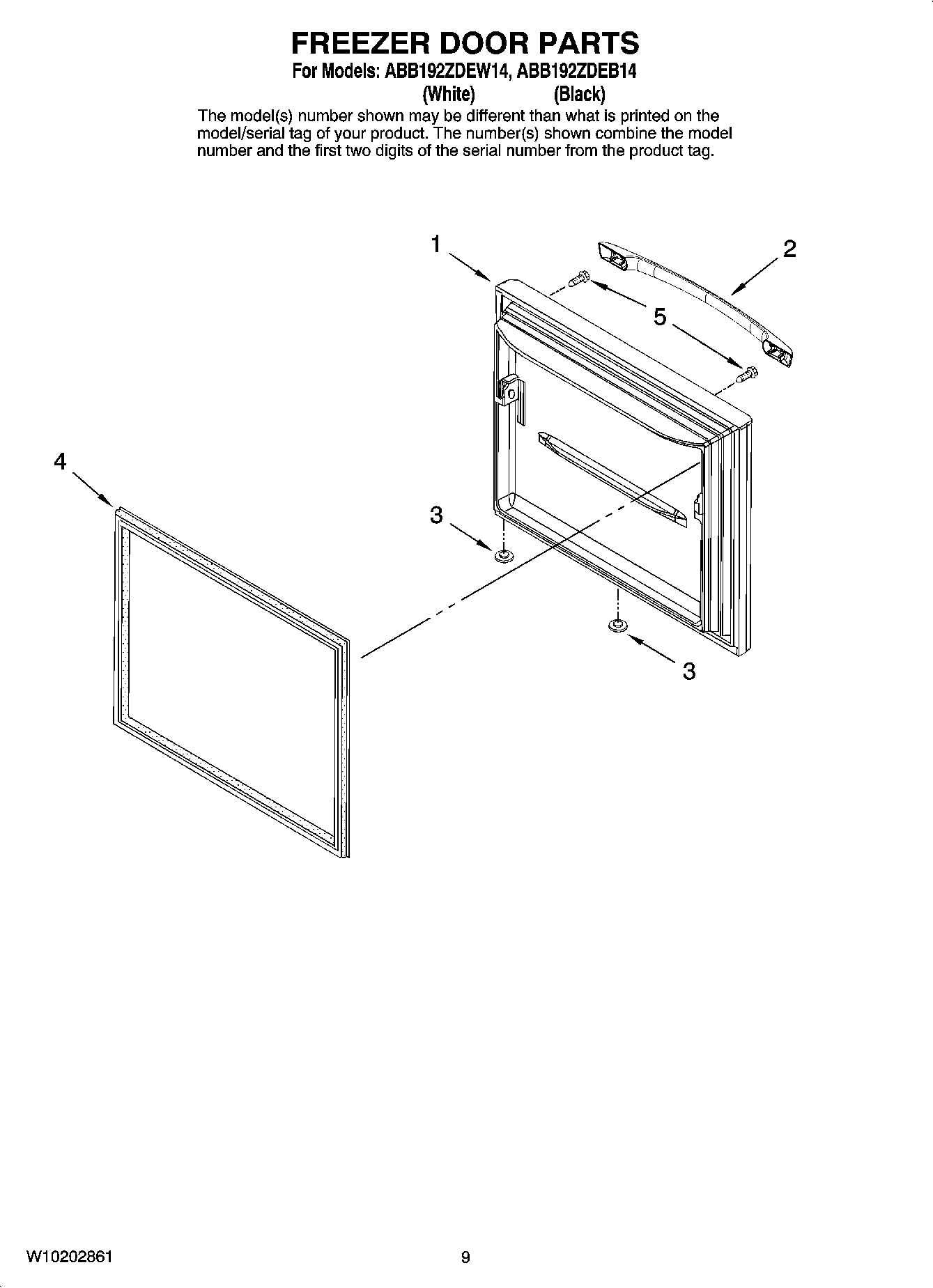 FREEZER DOOR PARTS

For Models: ABB192ZDEW14, ABB192ZDEB14
(White) (Black)

The model(s) number shown may be different than what is printed on the model/serial tag of your product. The number(s) shown combine the model number and the first two digits of the serial number from the product tag.

1

2

5

4

3

3

W10202861

9