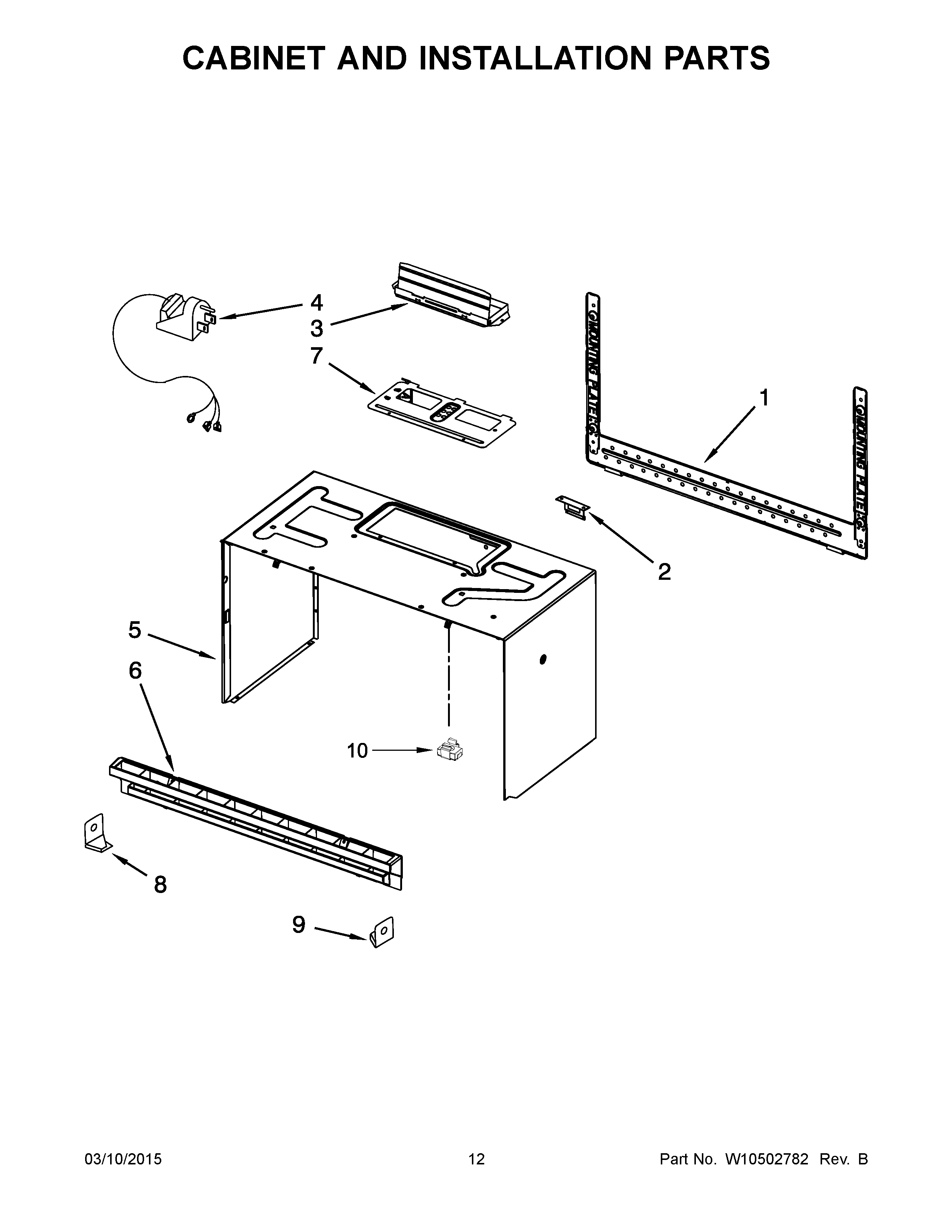 CABINET AND INSTALLATION PARTS

4
3
7
MOUNTING PLATE
MOUNTING PLATE
1
2
5
6
10
8
9

03/10/2015
12
Part No. W10502782 Rev. B