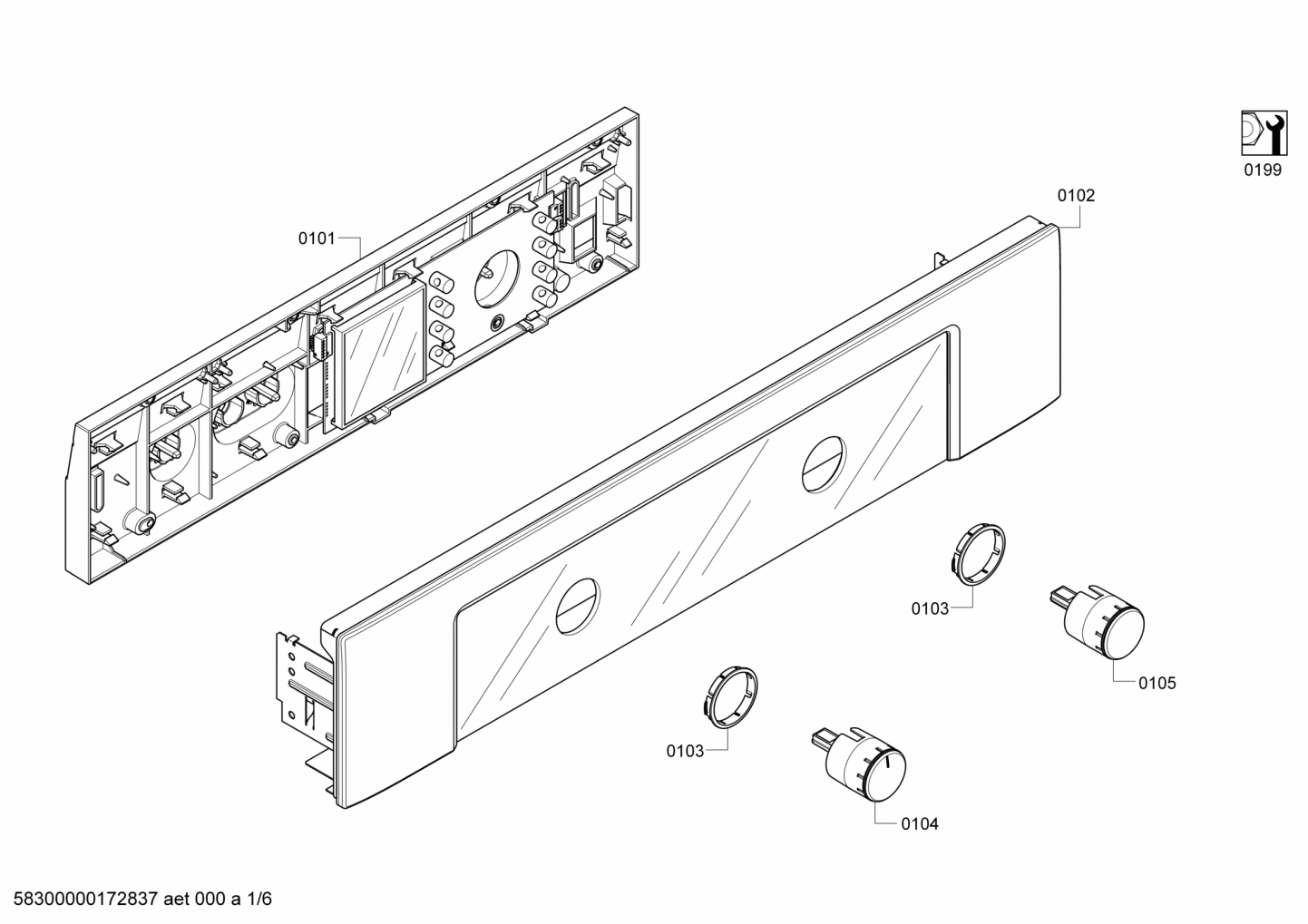 0199

0102

0101

0103

0105

0103

0104

58300000172837 aet 000 a 1/6