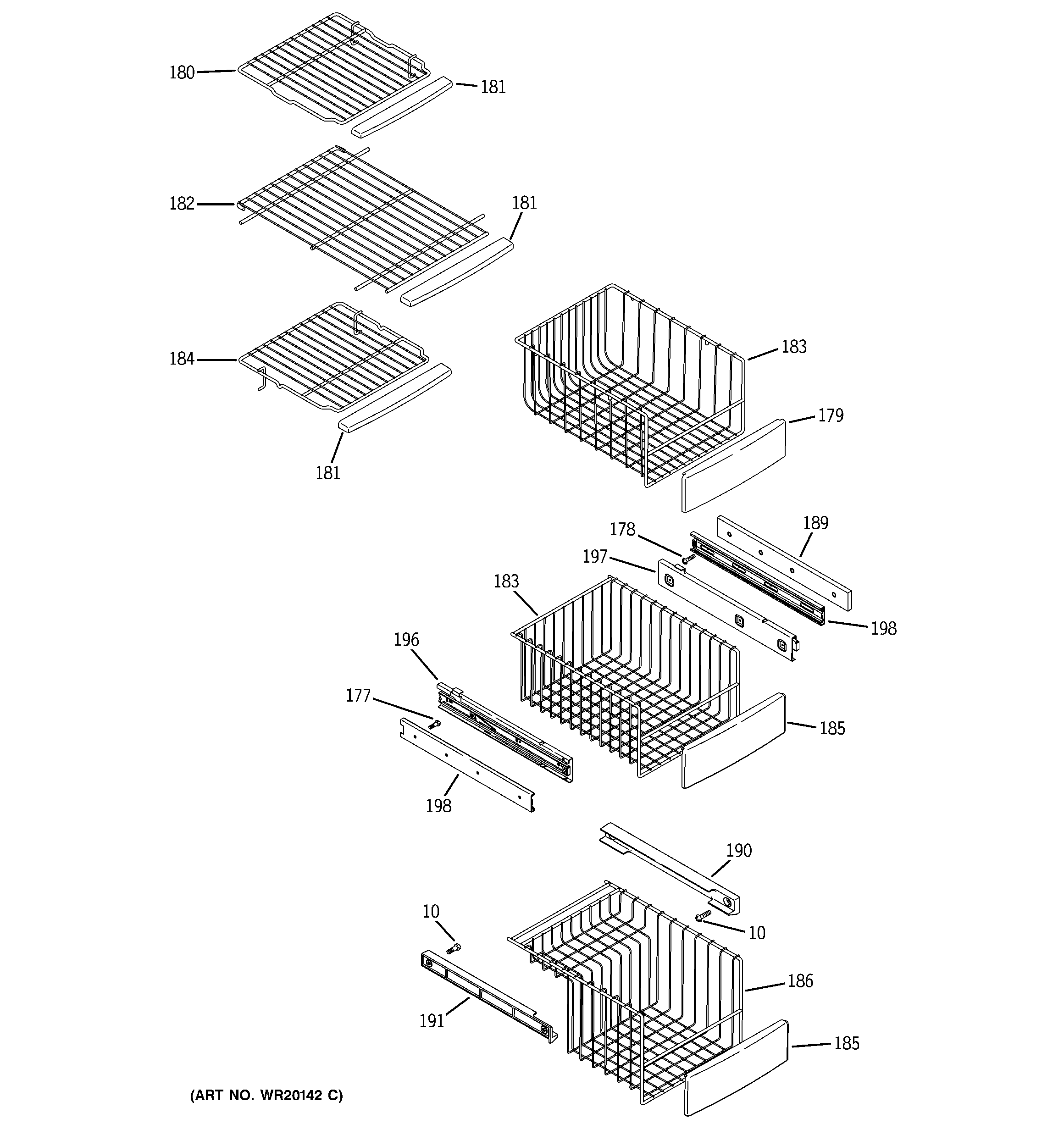 180
181
182
181
184
181
183
179
178
189
197
183
198
196
177
185
198
190
10
10
186
191
185
(ART NO. WR20142 C)