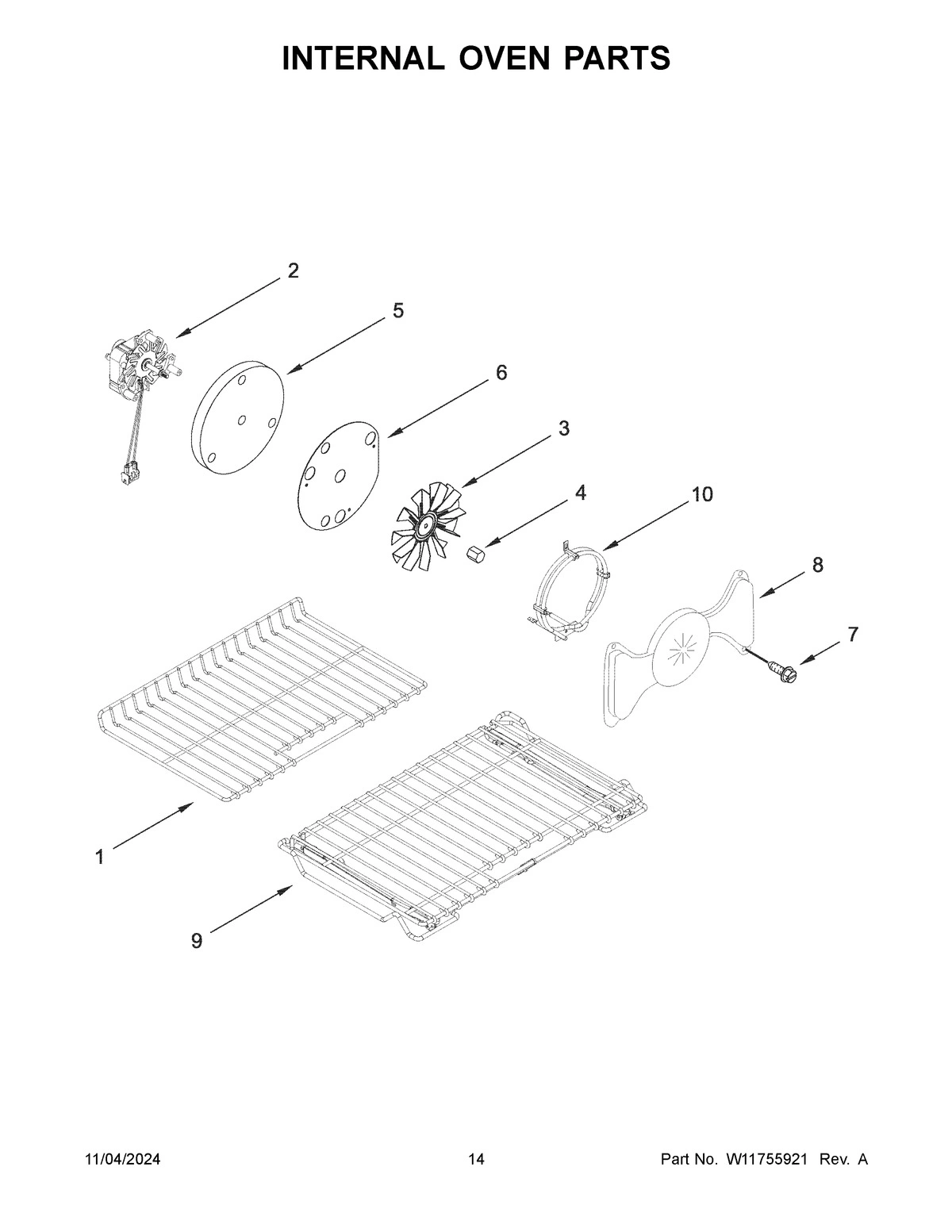 INTERNAL OVEN PARTS

2

5

6

3

4

10

8

7

1

9

11/04/2024

14

Part No. W11755921 Rev. A