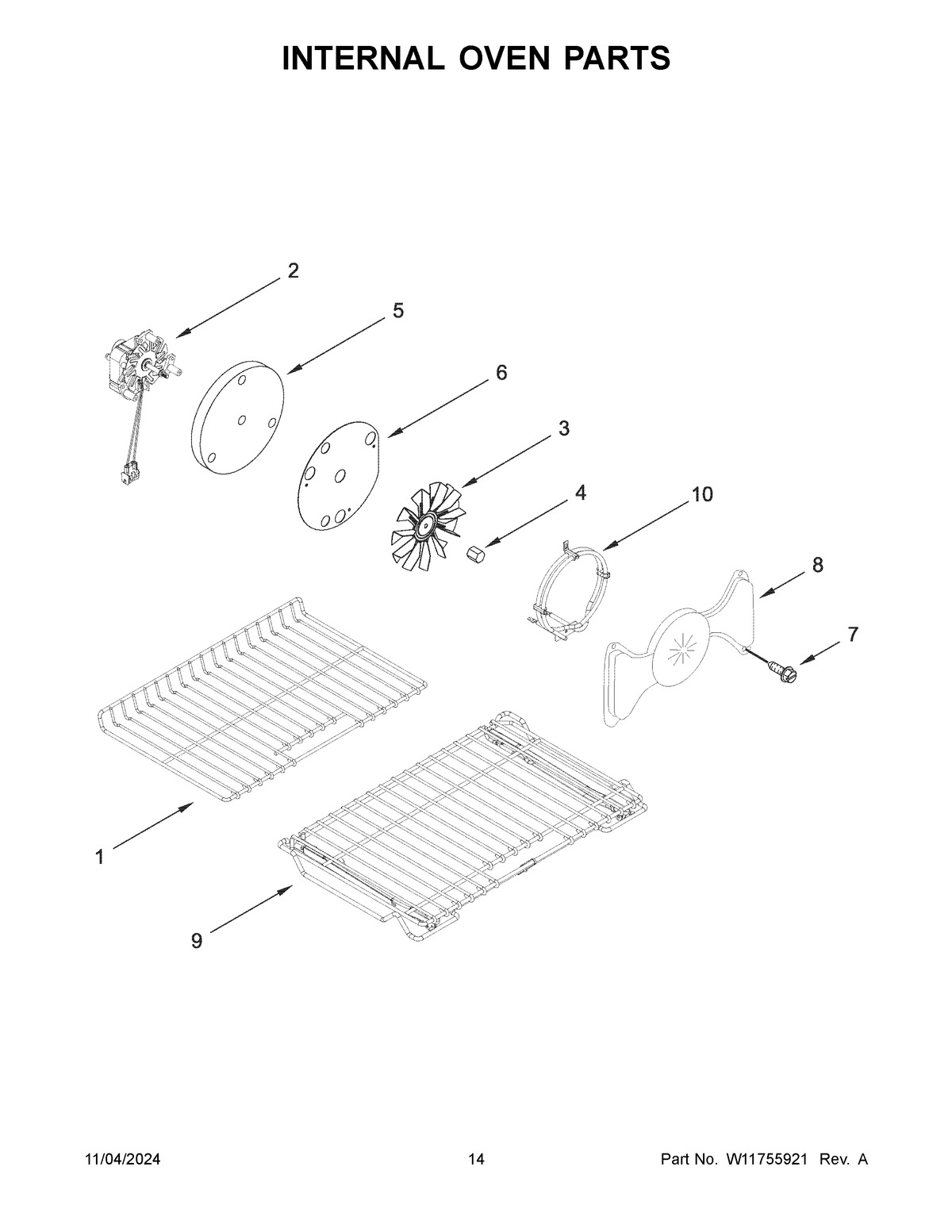 INTERNAL OVEN PARTS

2
5
6
3
4
10
8
7
1
9

11/04/2024
14
Part No. W11755921 Rev. A