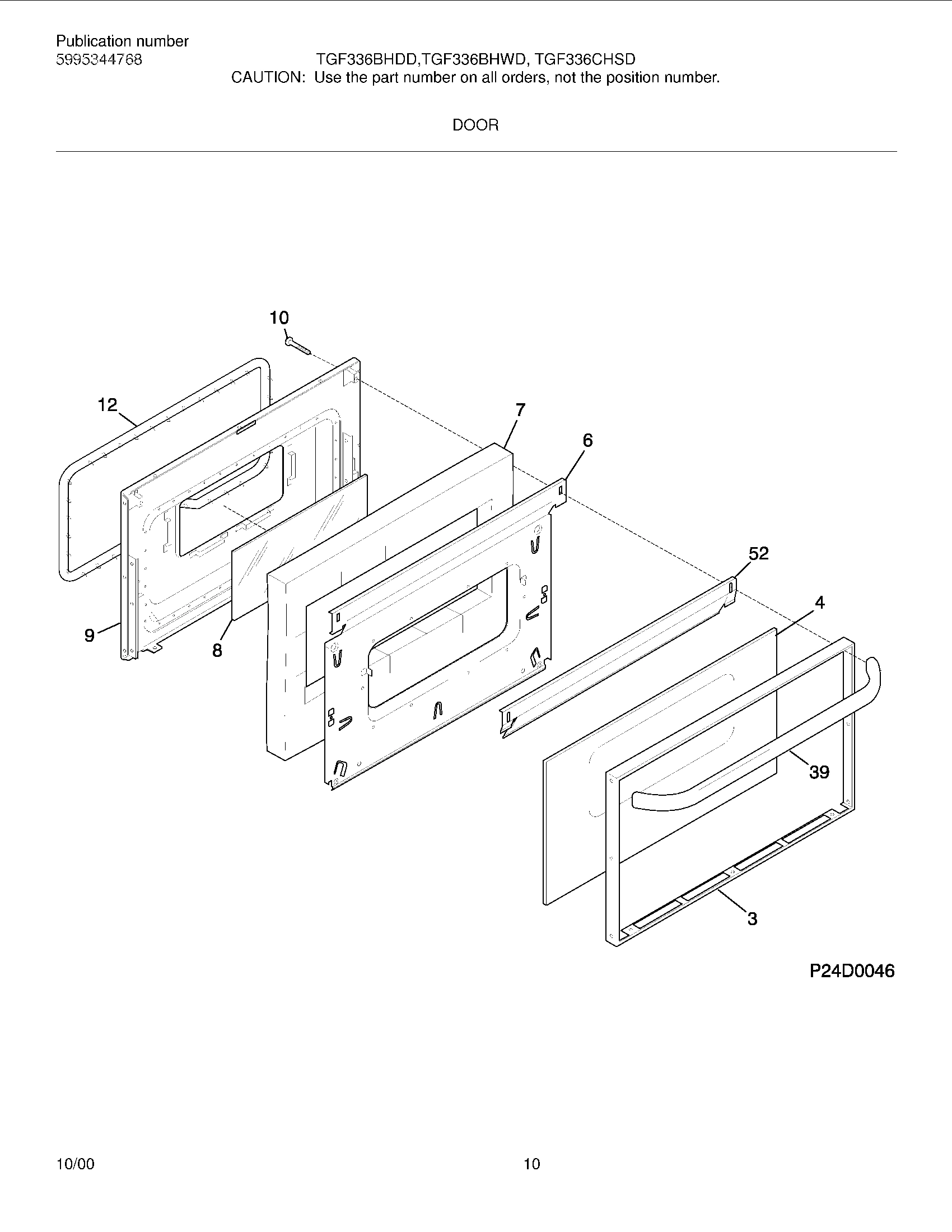 Publication number
5995344768

TGF336BHDD,TGF336BHWD, TGF336CHSD
CAUTION: Use the part number on all orders, not the position number.

DOOR

10

12

7

6

52

4

9

8

39

3

P24D0046

10/00

10