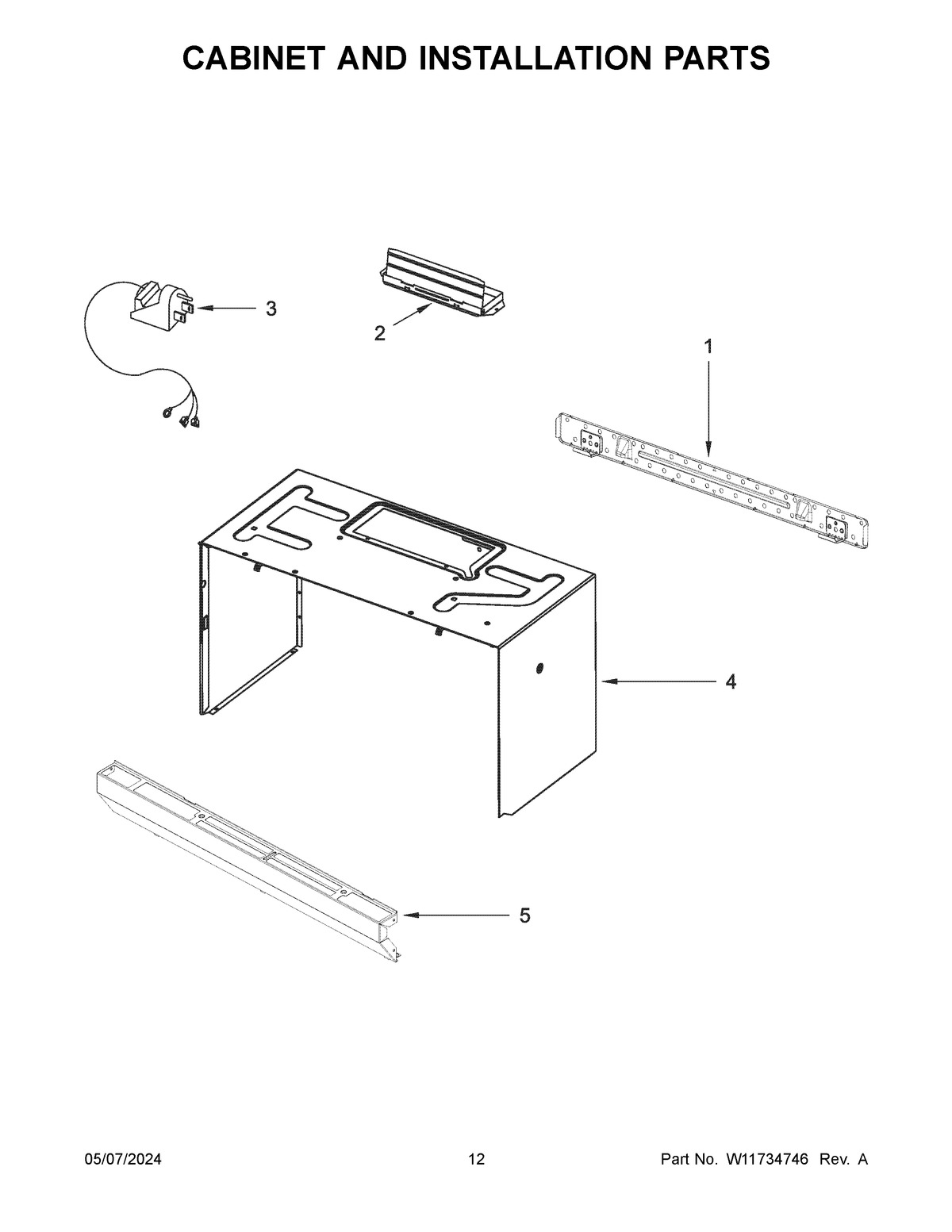 CABINET AND INSTALLATION PARTS

3

2

1

4

5

05/07/2024 12 Part No. W11734746 Rev. A