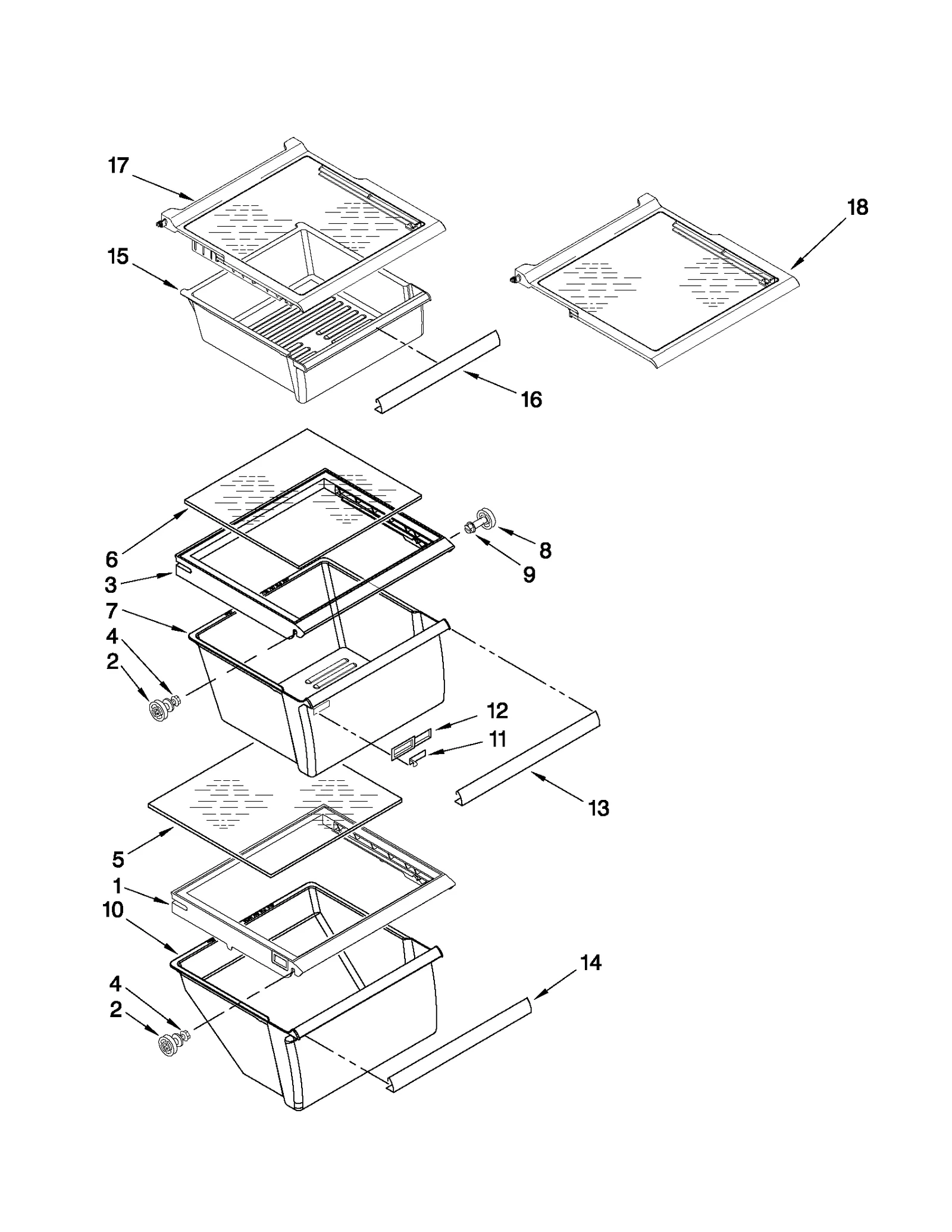 17
18
15
16
6
8
9
3
7
4
2
12
11
13
5
1
10
14
4
2