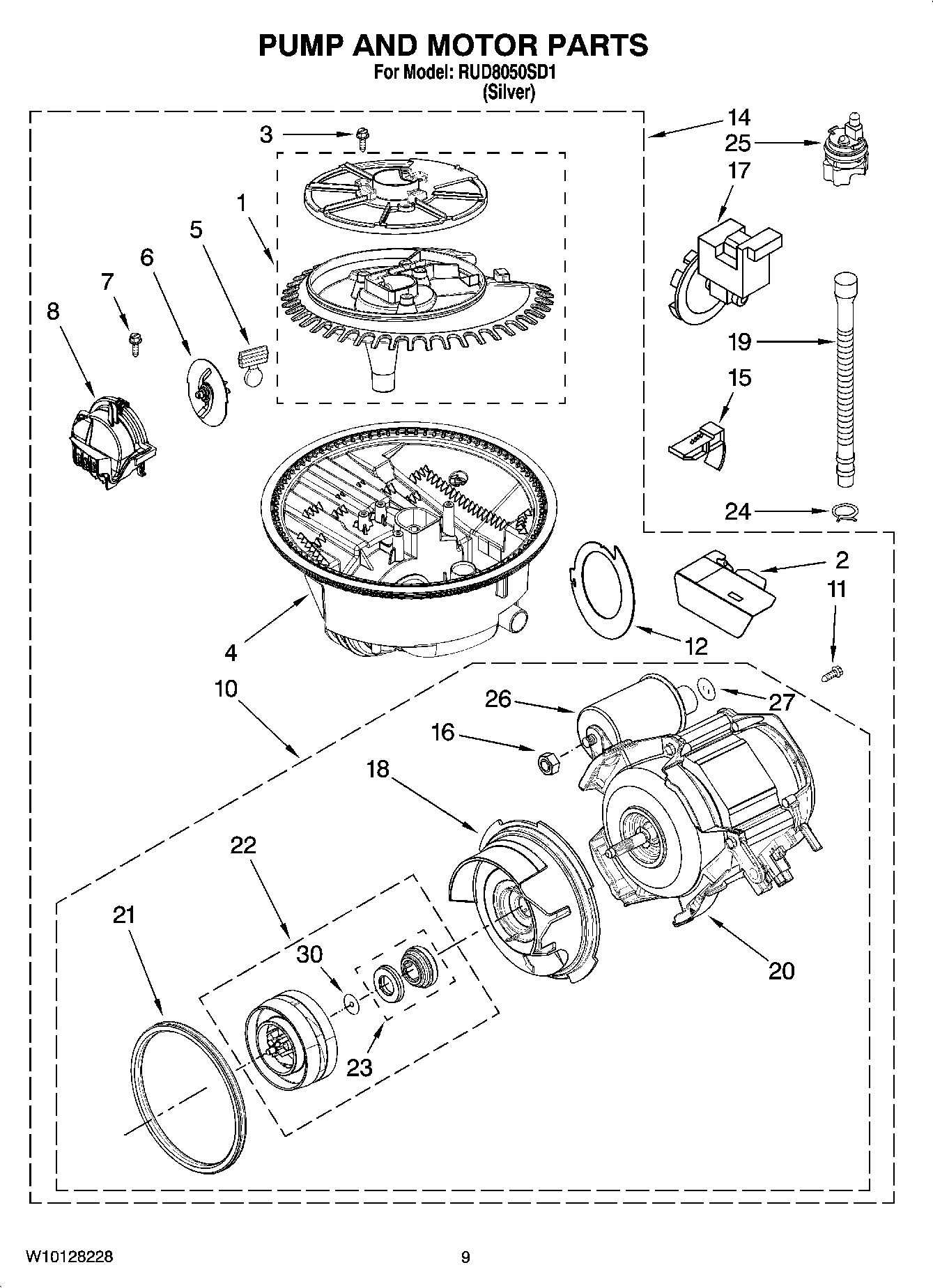 PUMP AND MOTOR PARTS

For Model: RUD8050SD1
(Silver)

3
14
25
17
1
5
6
7
8
19
15
24
2
11
4
12
10
26
27
16
18
22
21
30
23
20

W10128228

9