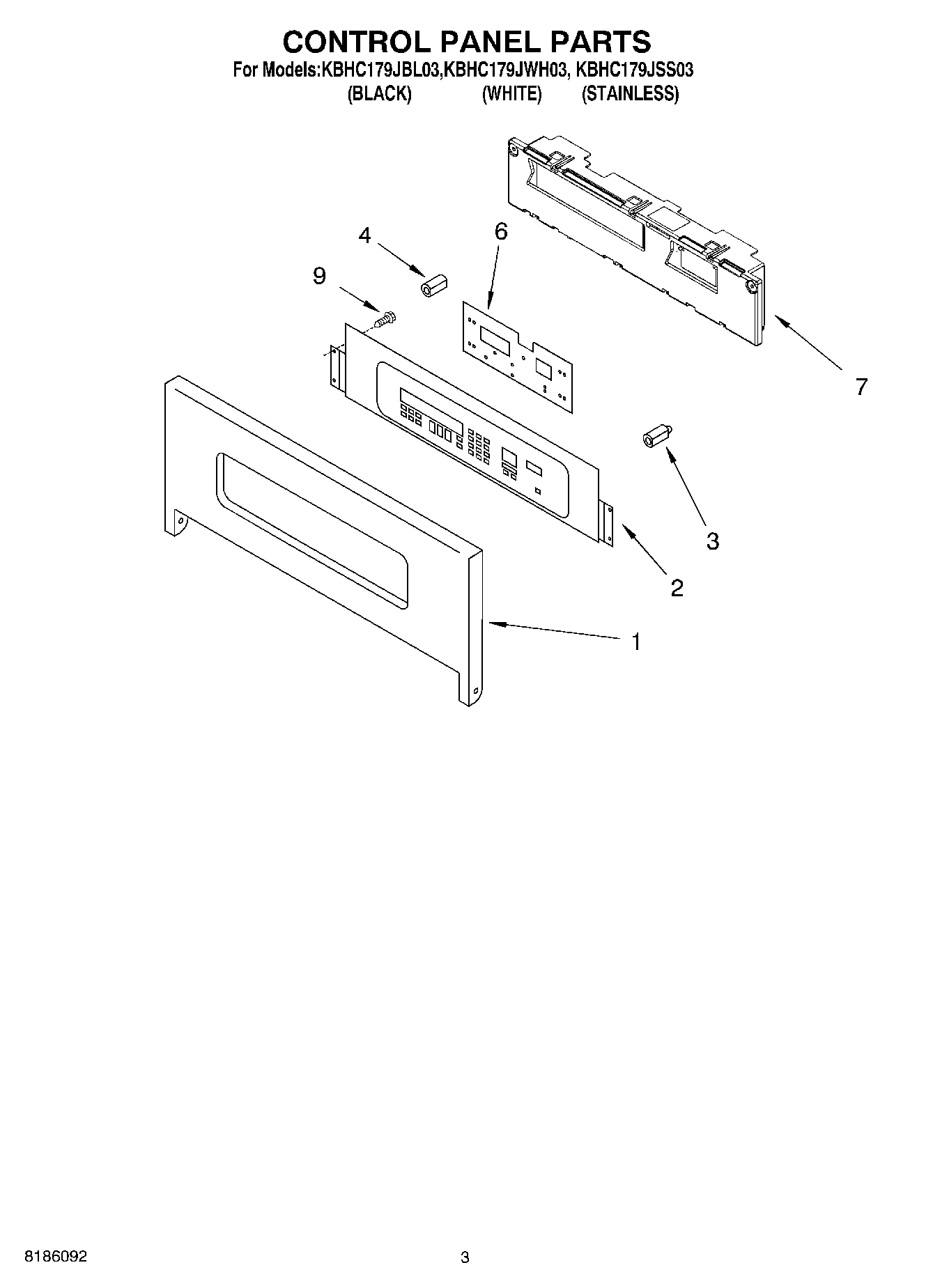 CONTROL PANEL PARTS
For Models:KBHC179JBL03,KBHC179JWH03, KBHC179JSS03
(BLACK) (WHITE) (STAINLESS)

4
6
9
7
3
2
1

8186092
3