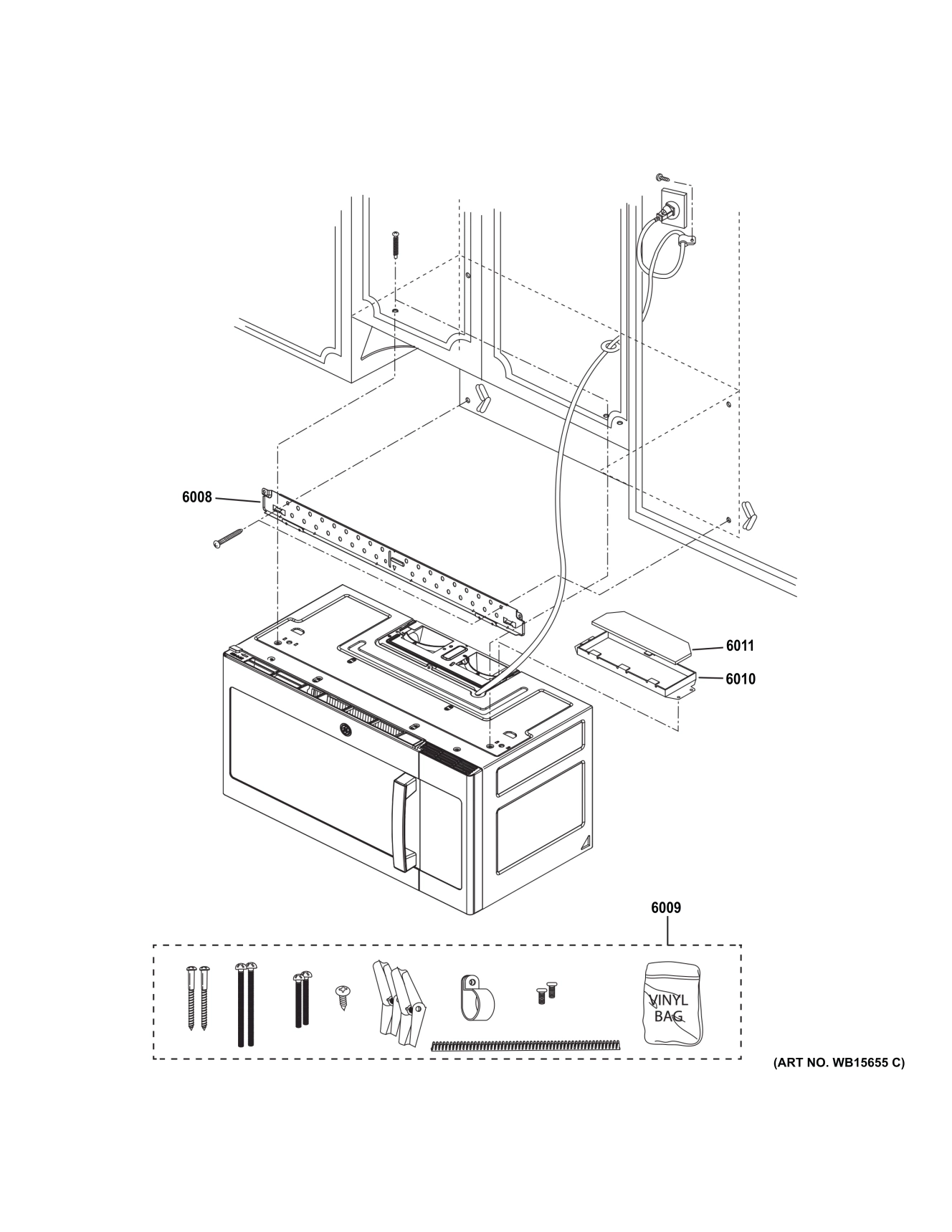 6008

6011

6010

6009

VINYL BAG

(ART NO. WB15655 C)