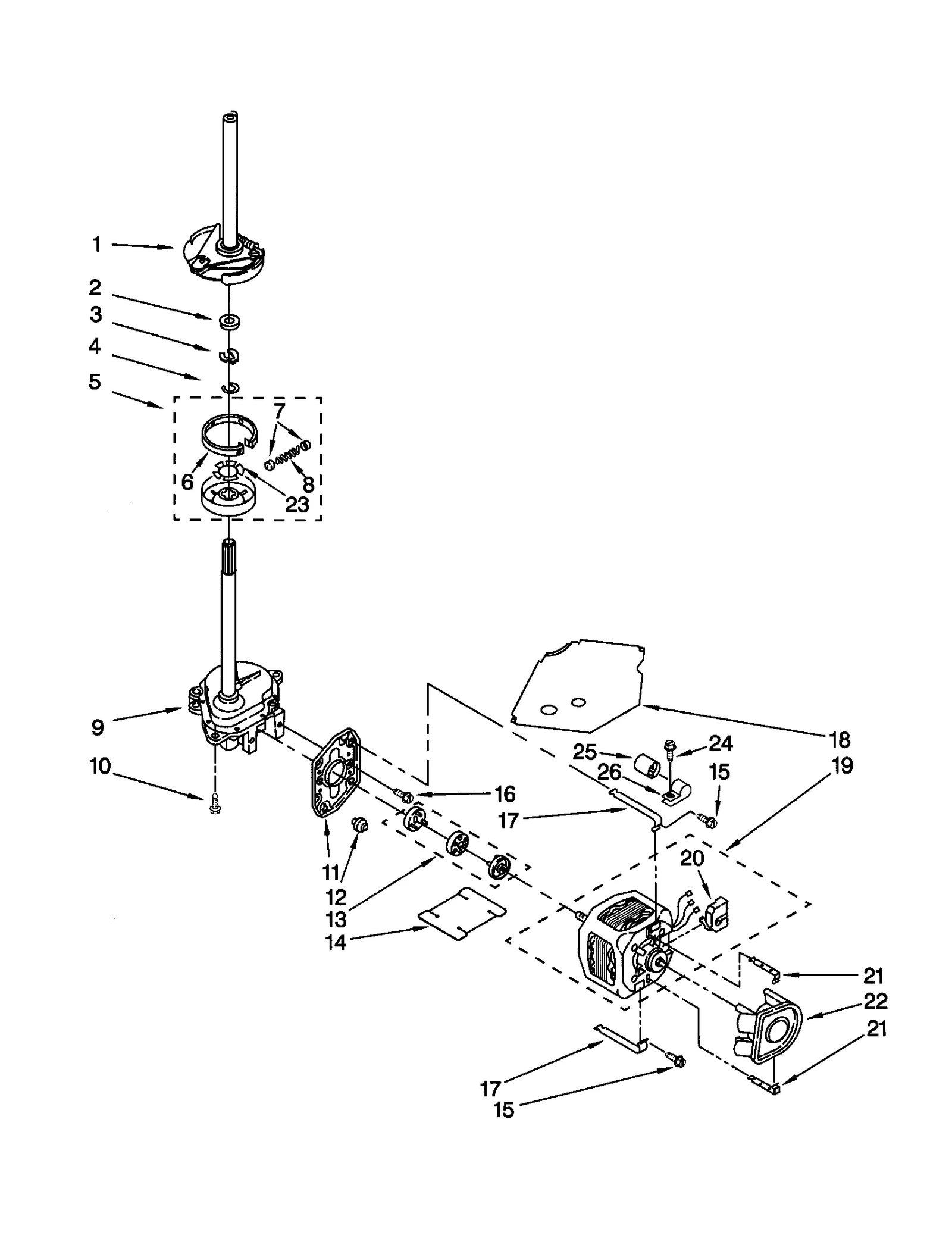 1
2
3
4
5
7
6
8
23
9
10
18
25
24
26
15
19
16
17
11
12
13
14
20
21
22
21
17
15