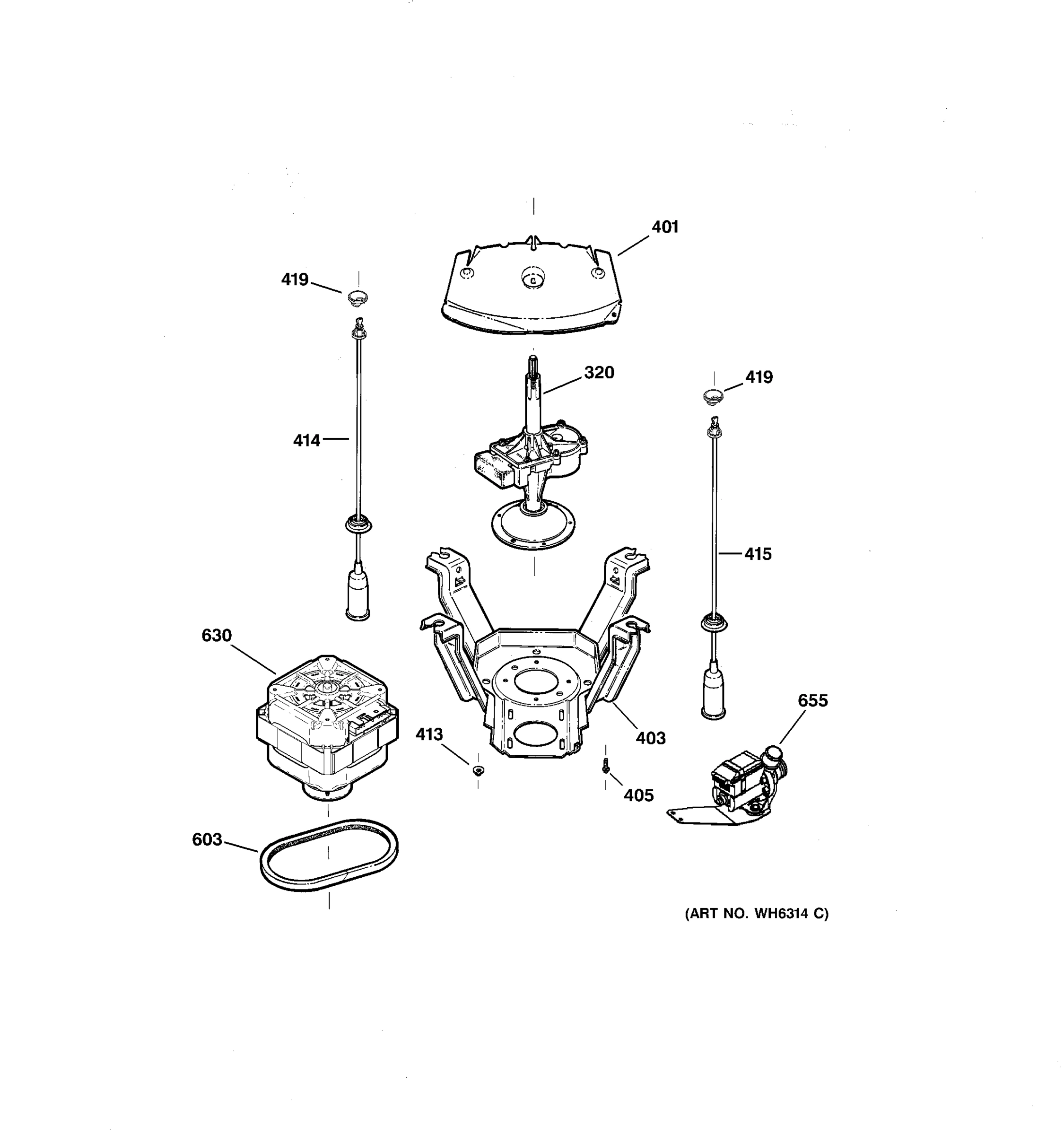 401

419

320

419

414

415

630

655

413

403

405

603

(ART NO. WH6314 C)