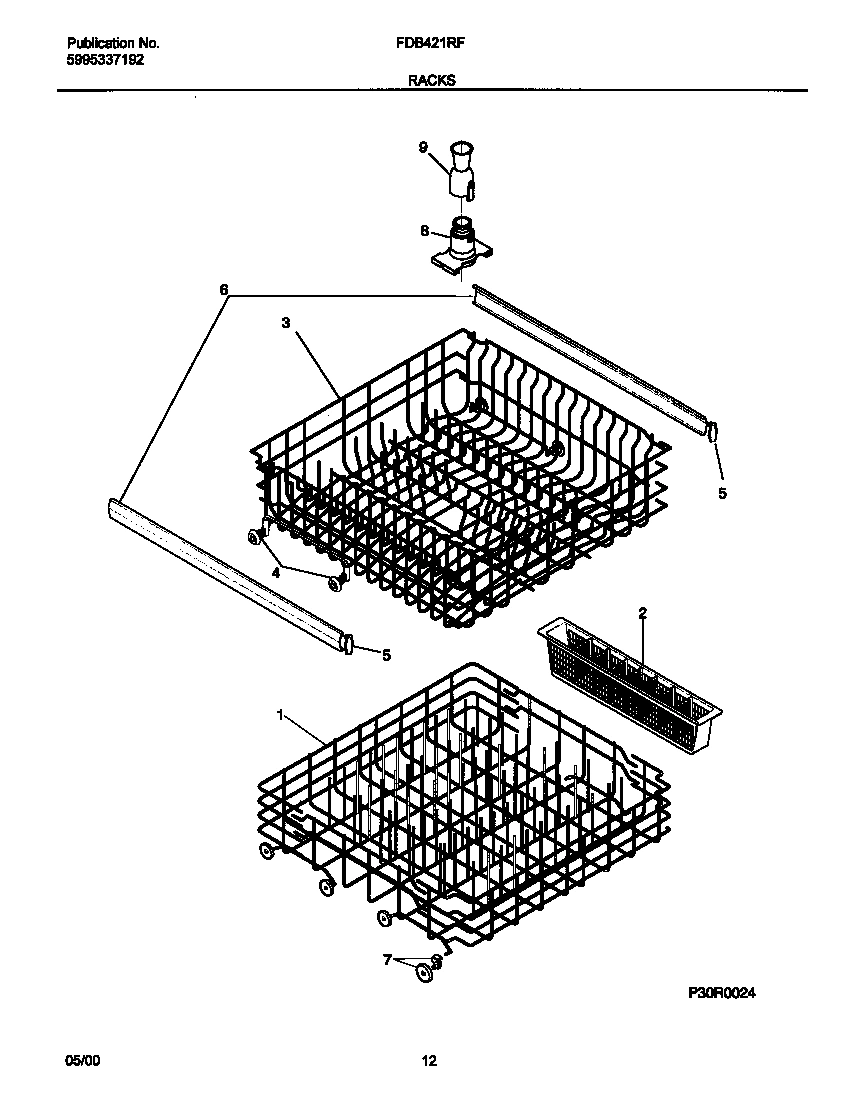 Publication No.
5995337192

FDB421RF

RACKS

9
8
6
3
5
4
5
2
1
7

P30R0024

05/00

12