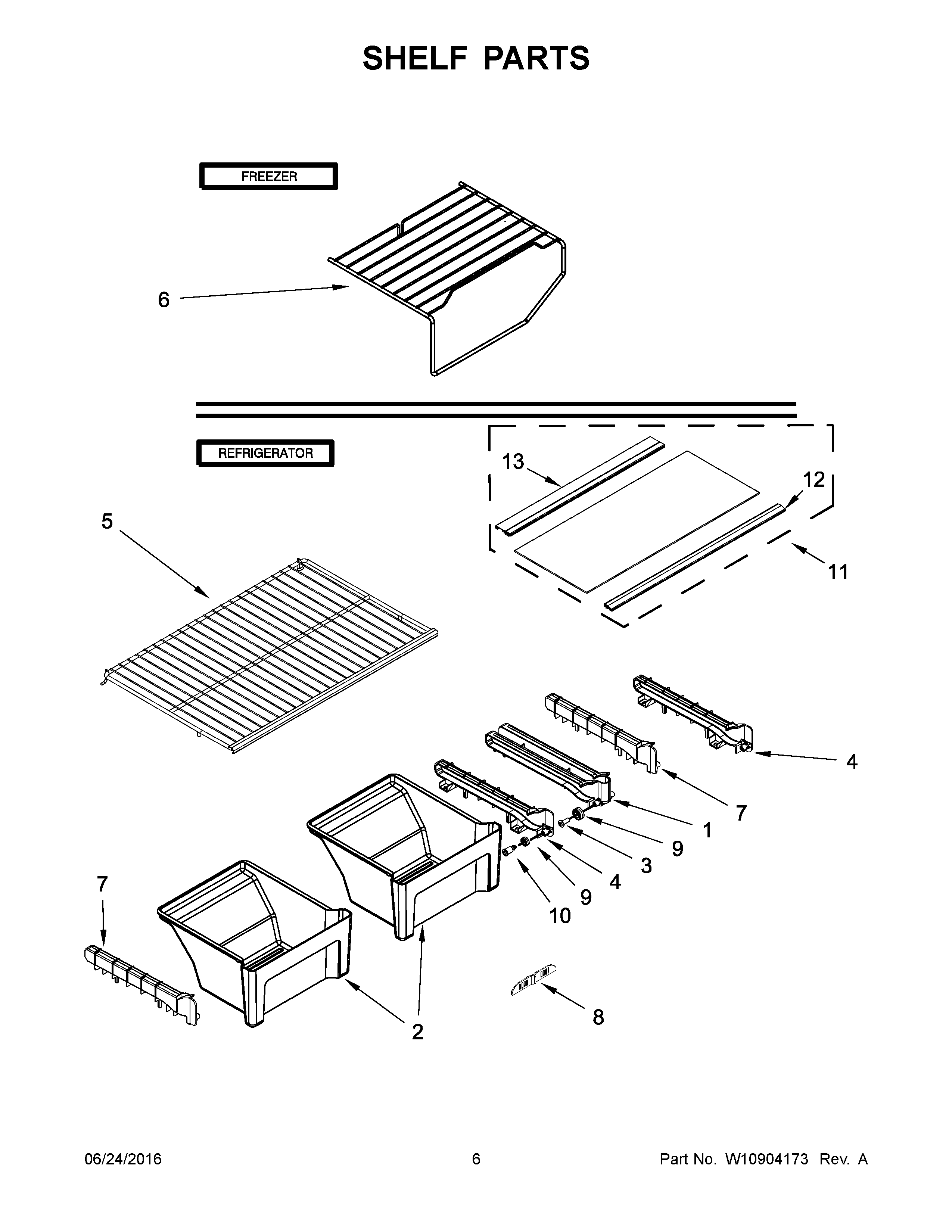 SHELF PARTS

FREEZER

6

REFRIGERATOR

13

12

11

5

4

7

1

9

3

4

9

10

7

2

8

06/24/2016

6

Part No. W10904173 Rev. A