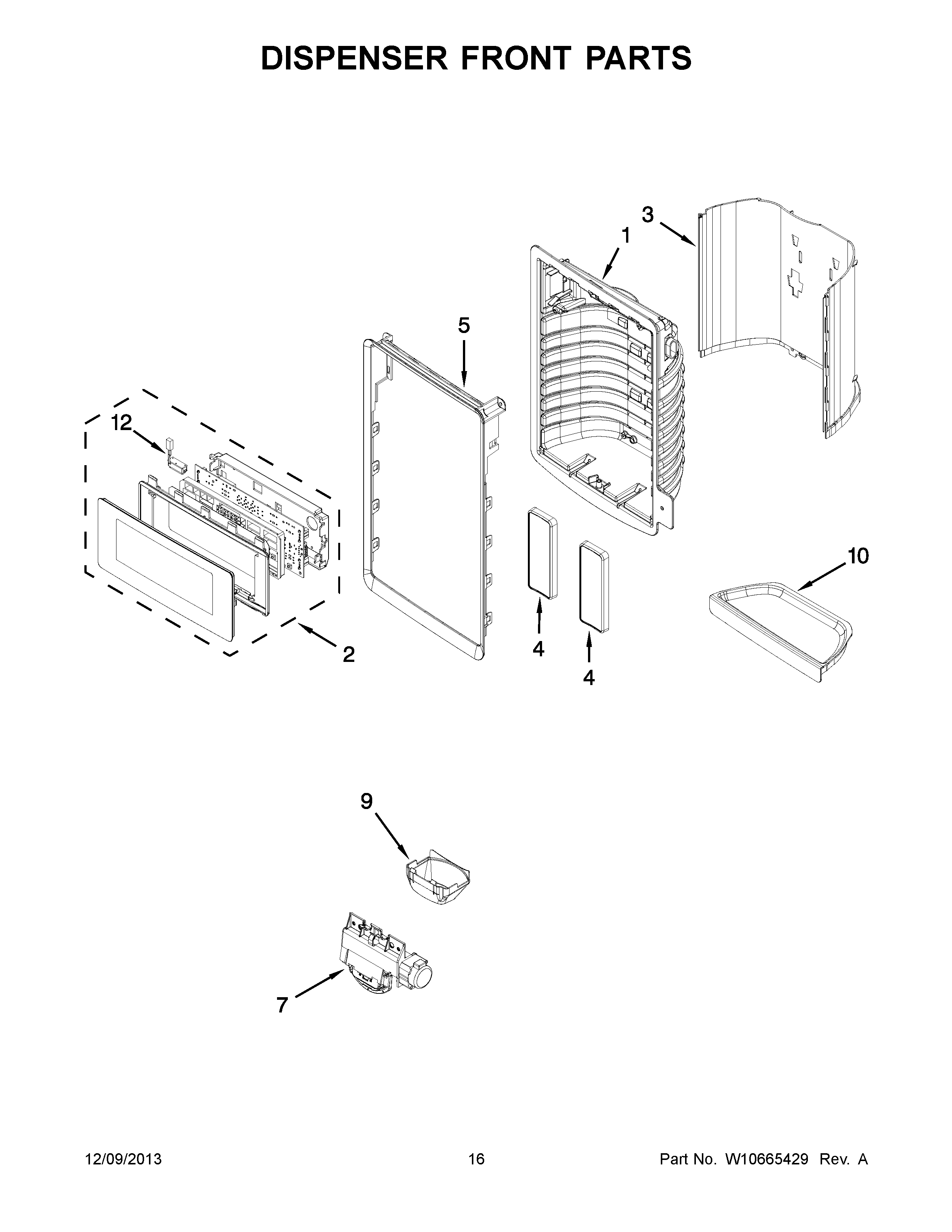 DISPENSER FRONT PARTS

3

1

5

12

10

2

4

4

9

7

12/09/2013

16

Part No. W10665429 Rev. A