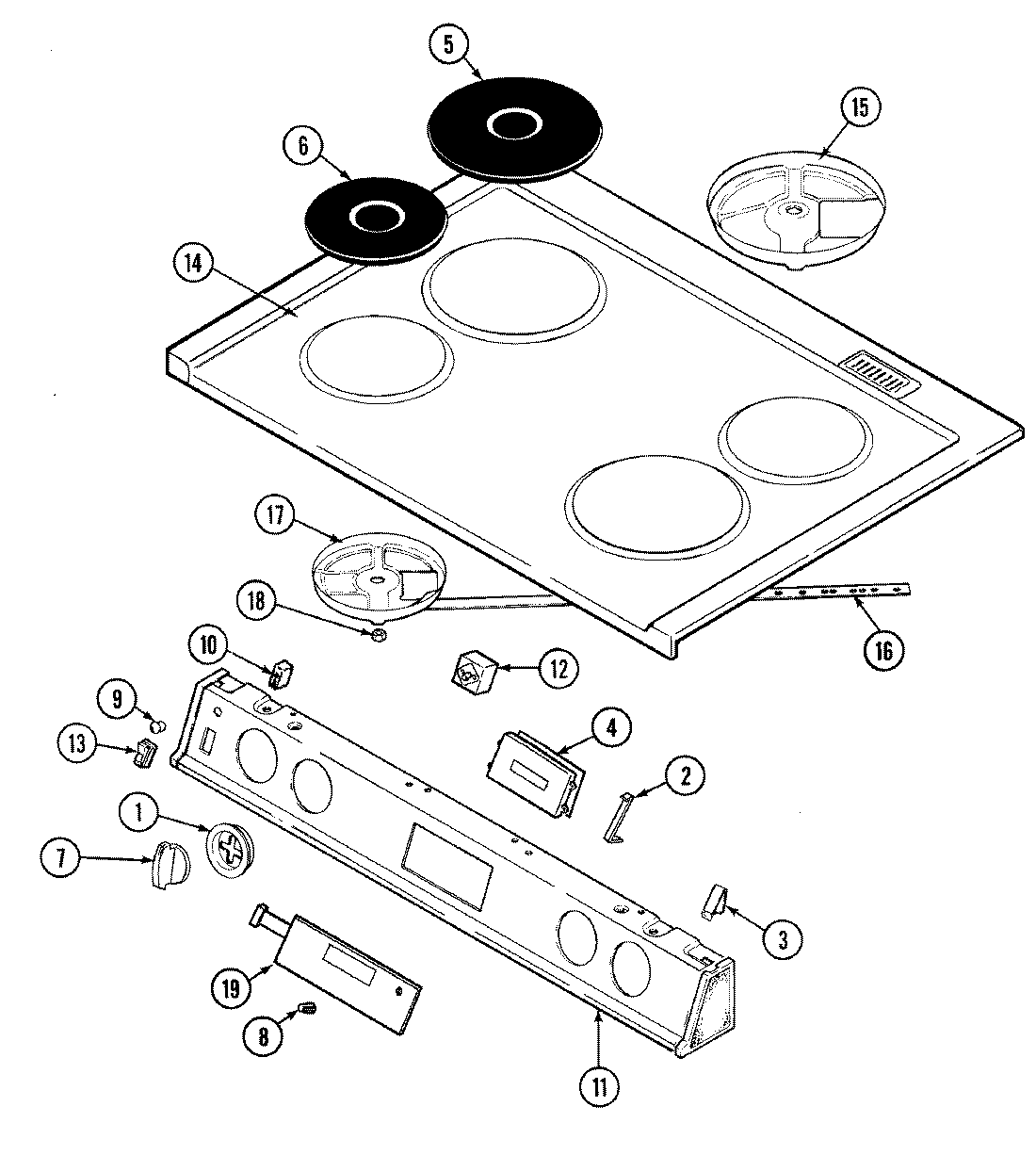 5
15
6
14
17
18
16
10
12
9
13
4
2
1
7
3
19
8
11