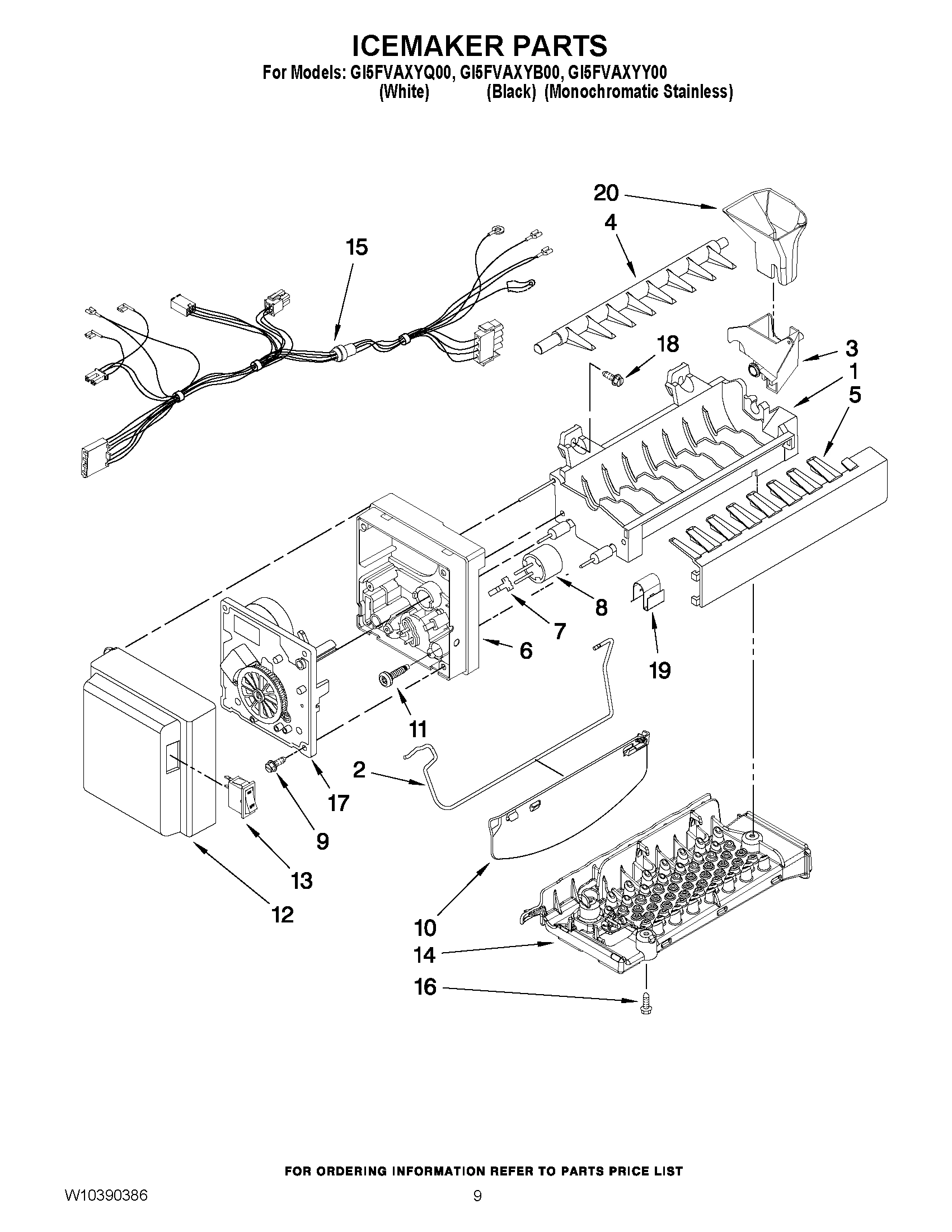 ICEMAKER PARTS

For Models: GI5FVAXYQ00, GI5FVAXYB00, GI5FVAXYY00
(White) (Black) (Monochromatic Stainless)

20
4
15
18
3
1
5
8
7
6
19
11
2
17
9
13
12
10
14
16

FOR ORDERING INFORMATION REFER TO PARTS PRICE LIST

W10390386

9