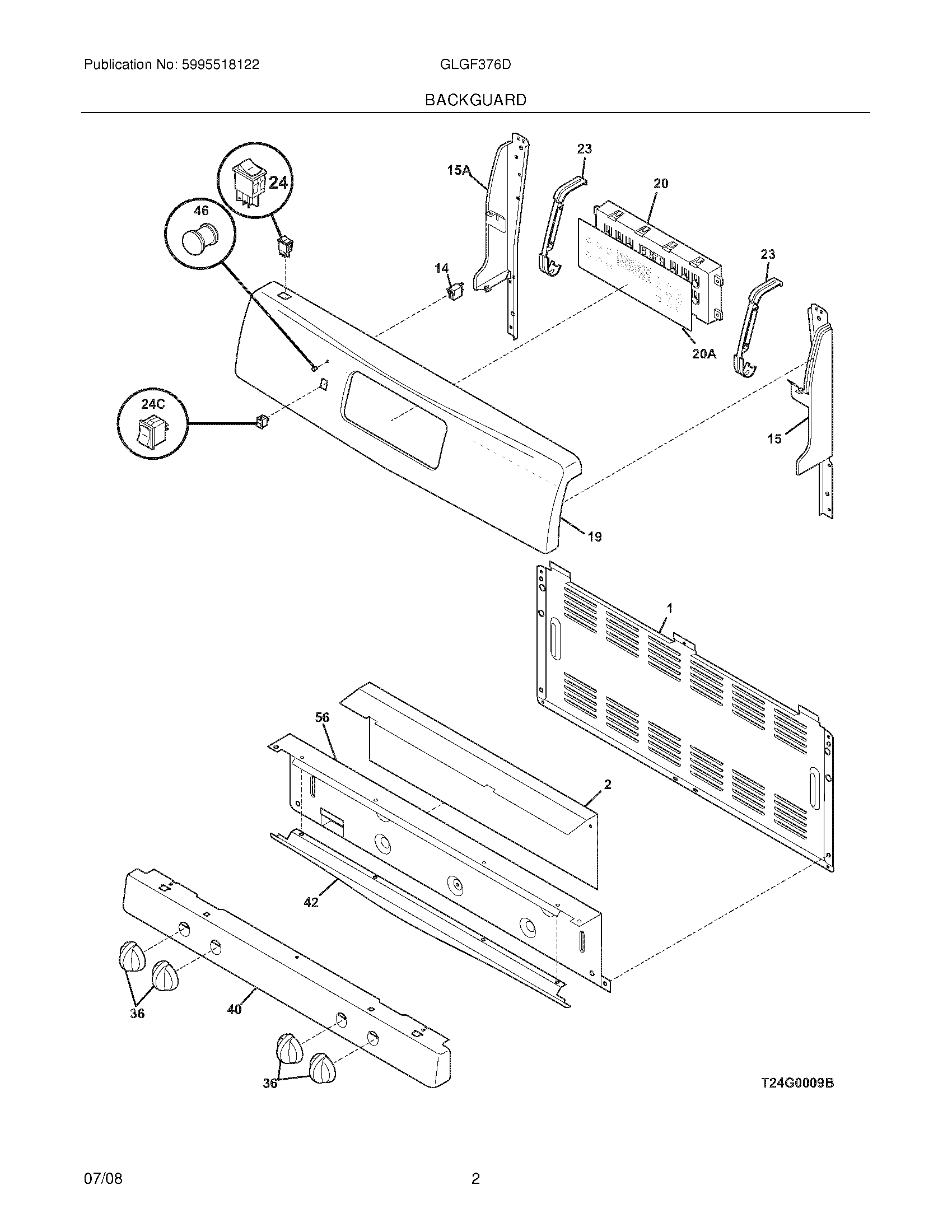 Publication No: 5995518122

GLGF376D

BACKGUARD

24

46

15A

23

20

14

23

20A

24C

15

19

1

56

2

42

36

40

36

T24G0009B

07/08

2