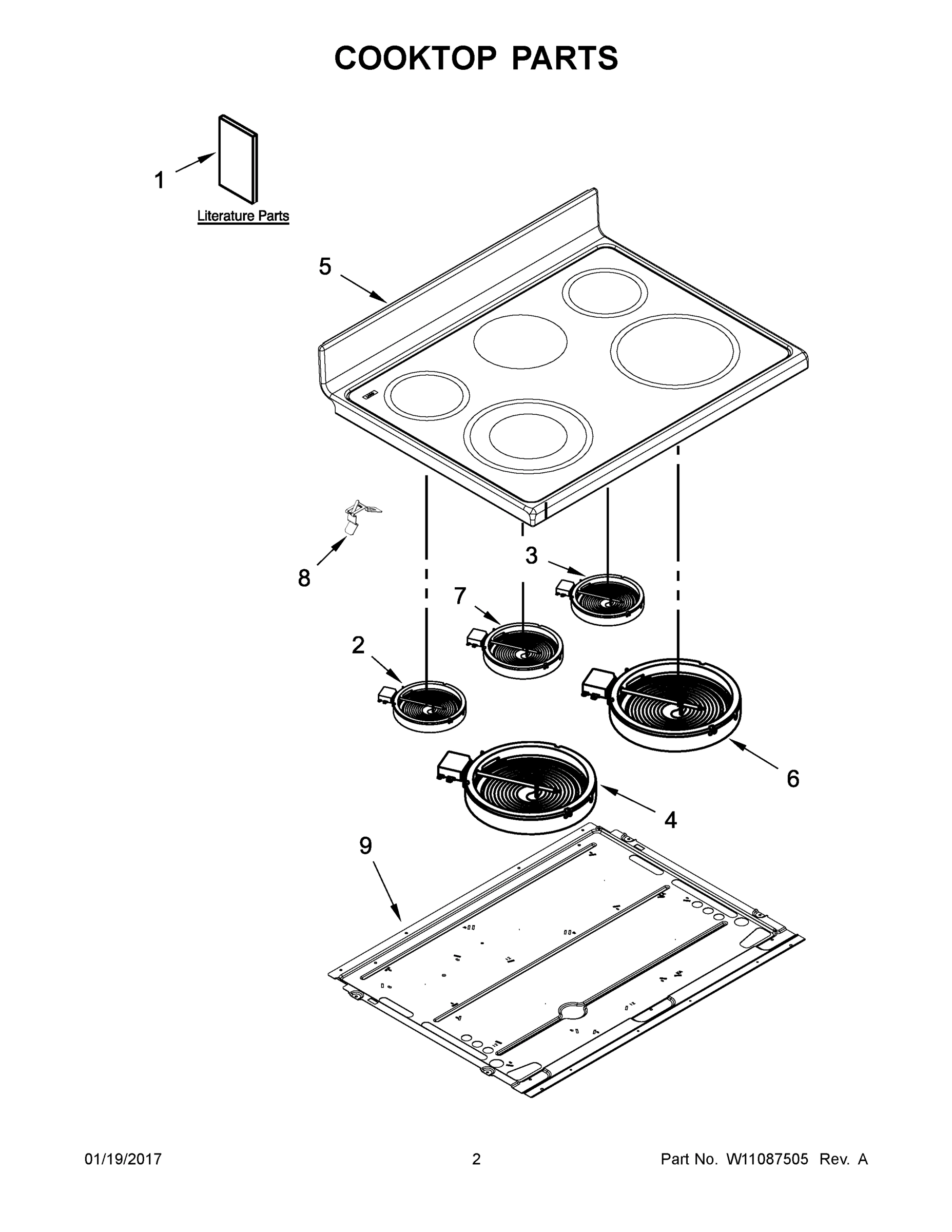 COOKTOP PARTS

1

Literature Parts

5

8

3

7

2

6

4

9

01/19/2017

2

Part No. W11087505 Rev. A